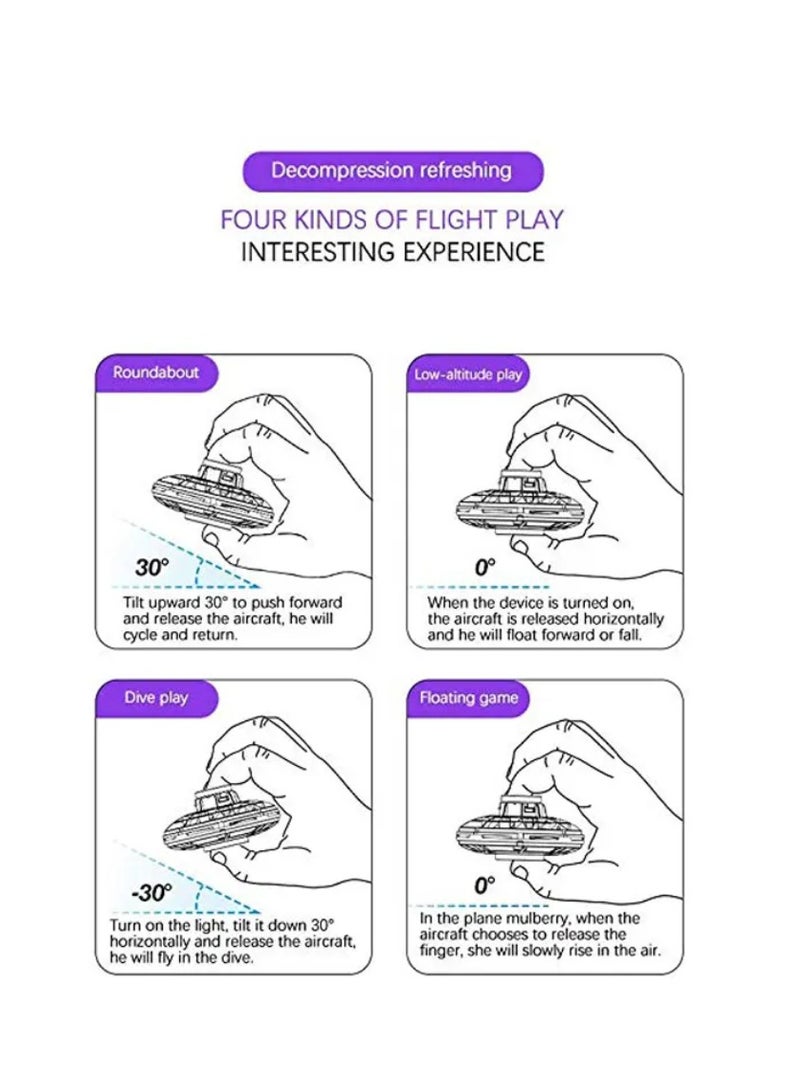 Decompression refreshing

FOUR KINDS OF FLIGHT PLAY
INTERESTING EXPERIENCE

Roundabout

30°

Tilt upward 30° to push forward and release the aircraft, he will cycle and return.

Low-altitude play

0°

When the device is turned on, the aircraft is released horizontally and he will float forward or fall.

Dive play

-30°

Turn on the light, tilt it down 30° horizontally and release the aircraft, he will fly in the dive.

Floating game

0°

In the plane mulberry, when the aircraft chooses to release the finger, she will slowly rise in the air.