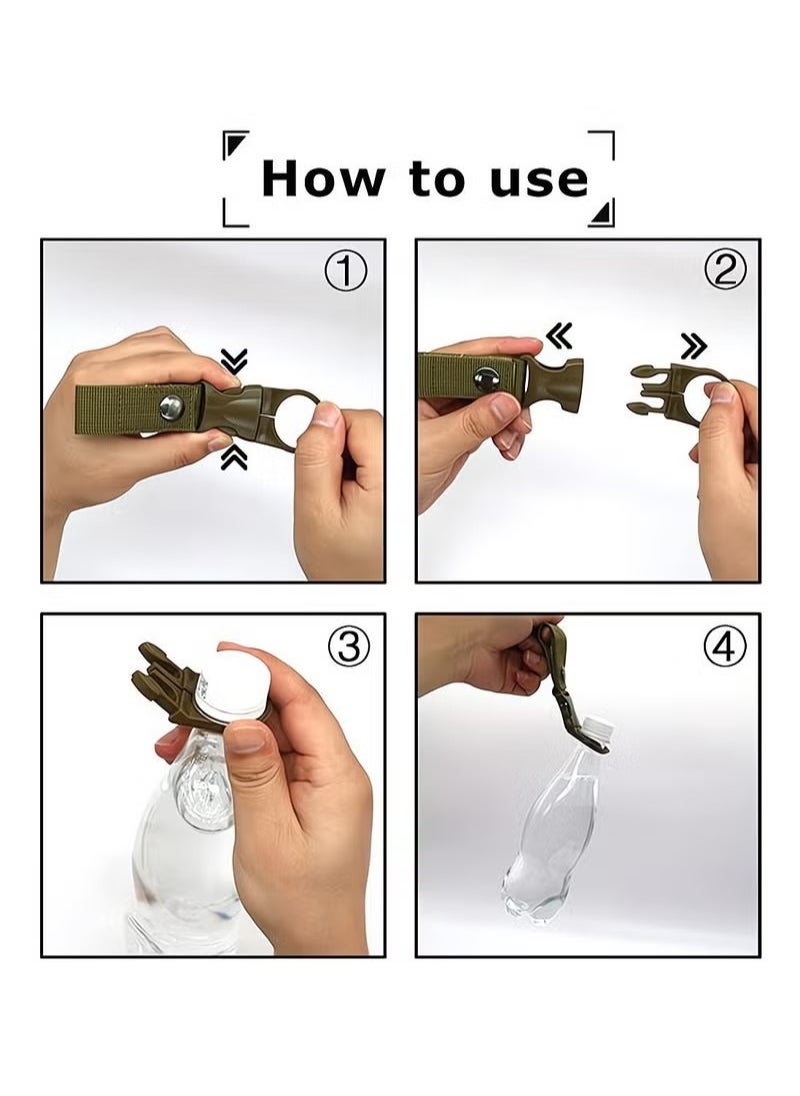 How to use

①

②

③

④