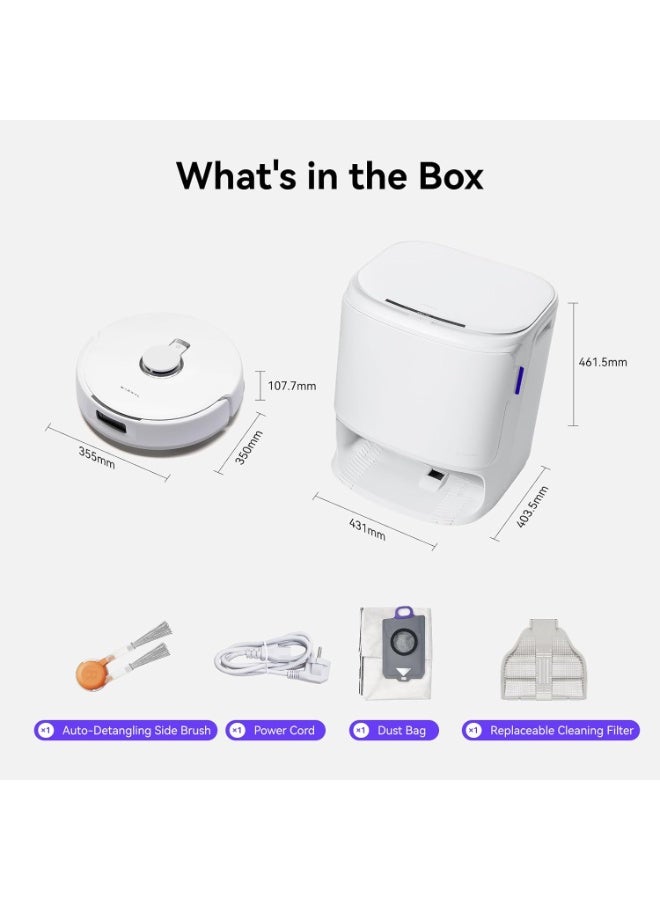 What's in the Box

107.7mm

355mm

350mm

461.5mm

431mm

403.5mm

×1 Auto-Detangling Side Brush

×1 Power Cord

×1 Dust Bag

×1 Replaceable Cleaning Filter