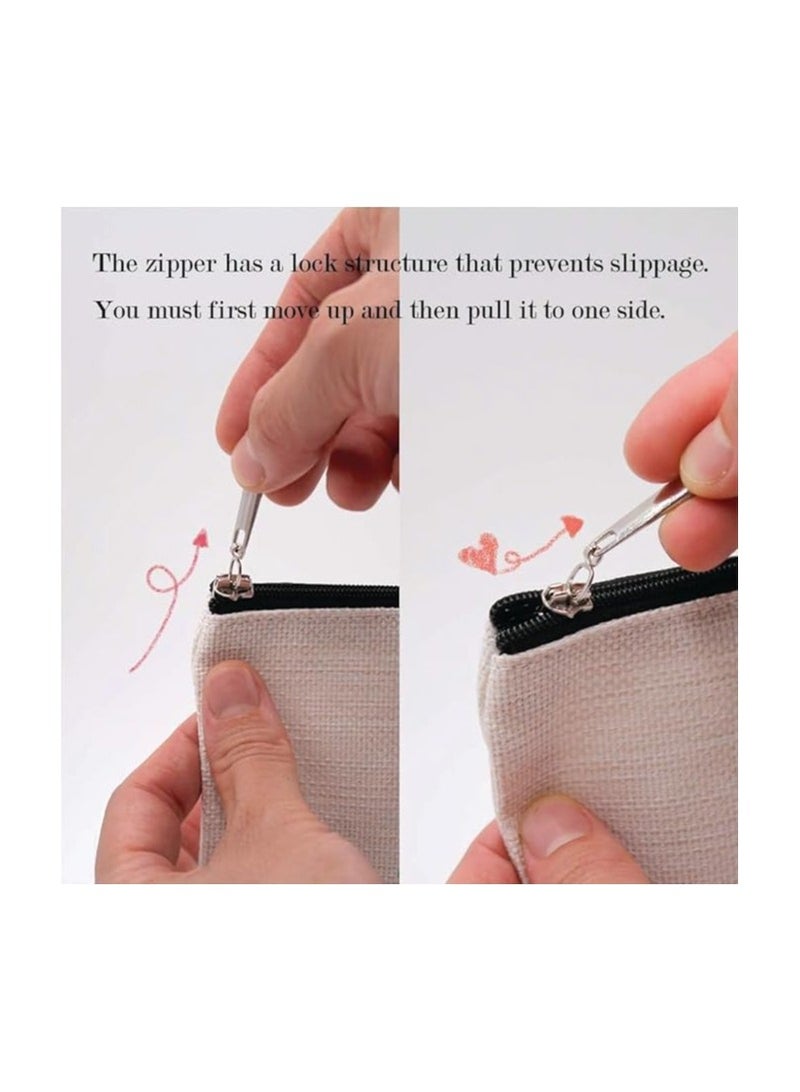 The zipper has a lock structure that prevents slippage.
You must first move up and then pull it to one side.