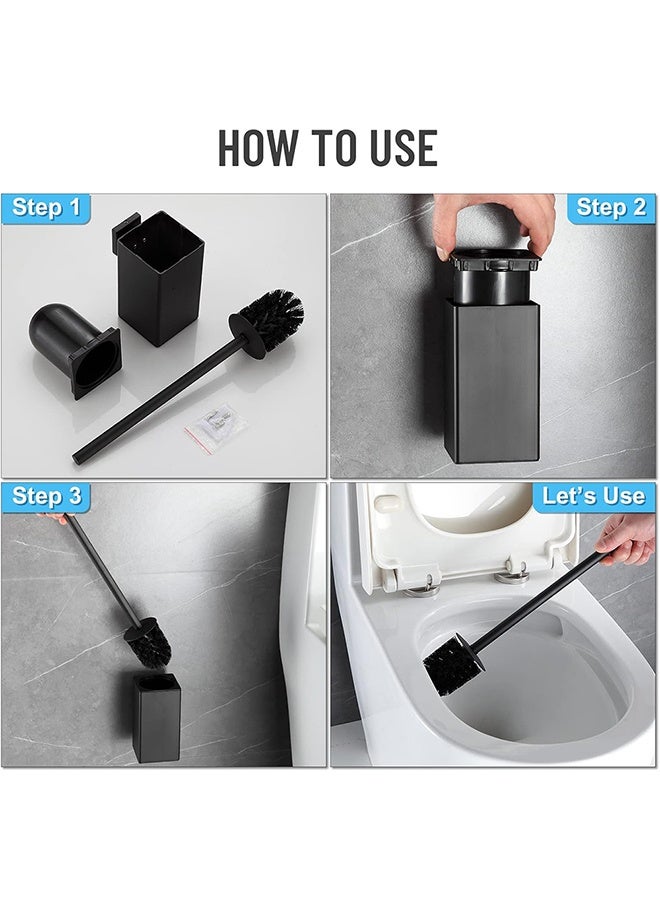 HOW TO USE

Step 1

Step 2

Step 3

Let's Use