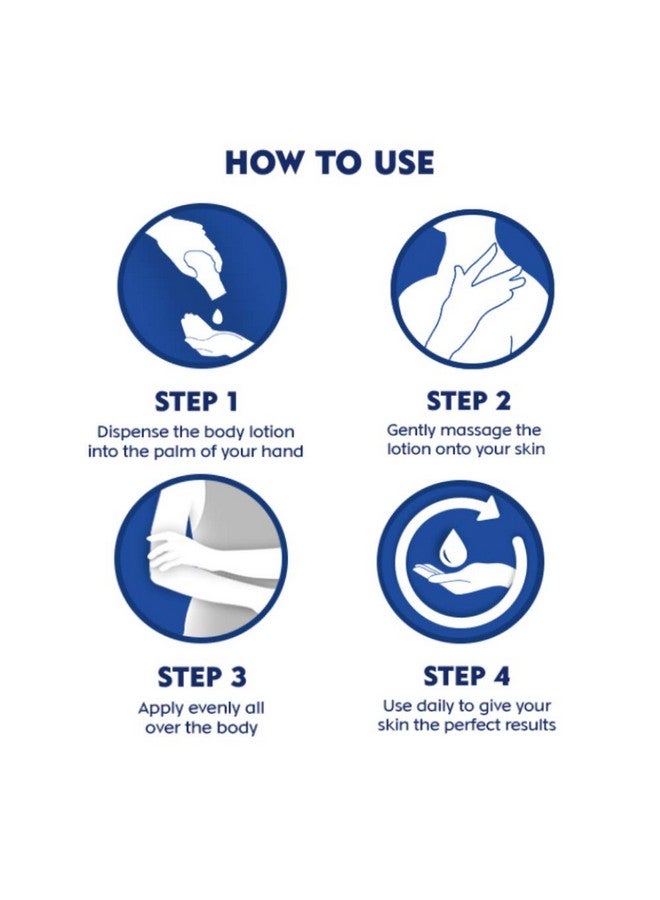 HOW TO USE

STEP 1
Dispense the body lotion into the palm of your hand

STEP 2
Gently massage the lotion onto your skin

STEP 3
Apply evenly all over the body

STEP 4
Use daily to give your skin the perfect results