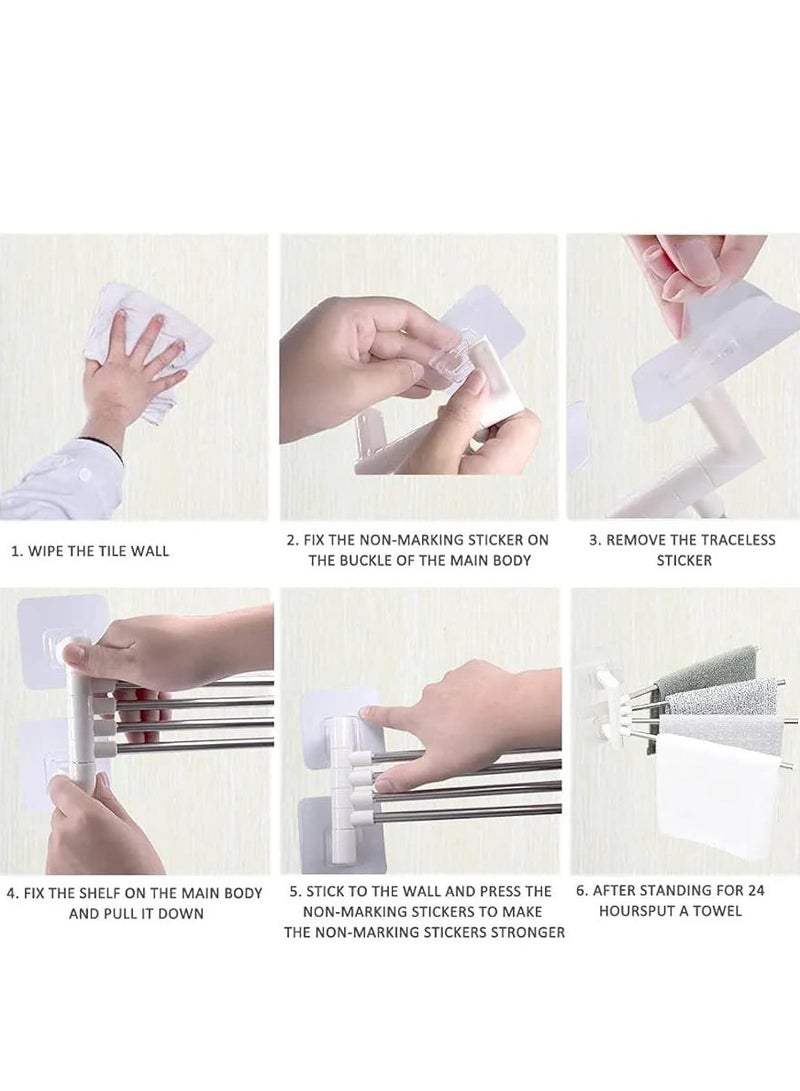 1. WIPE THE TILE WALL

2. FIX THE NON-MARKING STICKER ON THE BUCKLE OF THE MAIN BODY

3. REMOVE THE TRACELESS STICKER

4. FIX THE SHELF ON THE MAIN BODY AND PULL IT DOWN

5. STICK TO THE WALL AND PRESS THE NON-MARKING STICKERS TO MAKE THE NON-MARKING STICKERS STRONGER

6. AFTER STANDING FOR 24 HOURSPUT A TOWEL