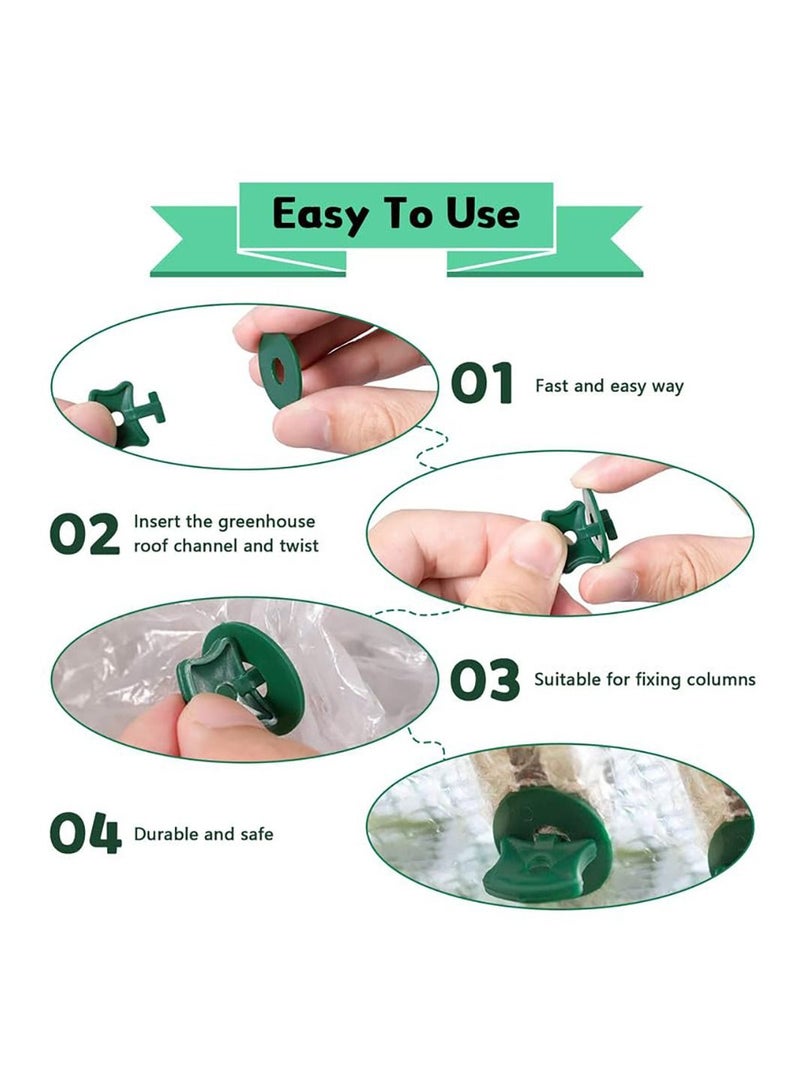 Easy To Use

01 Fast and easy way

02 Insert the greenhouse roof channel and twist

03 Suitable for fixing columns

04 Durable and safe