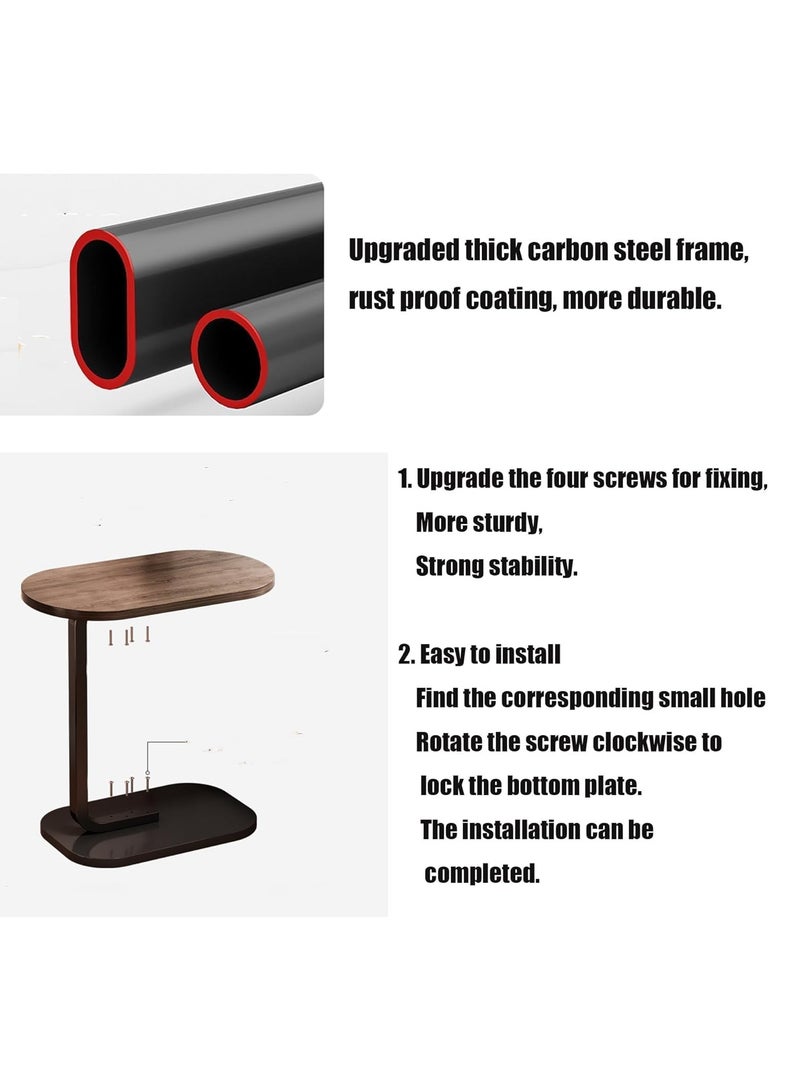 Upgraded thick carbon steel frame, rust proof coating, more durable.

1. Upgrade the four screws for fixing,
More sturdy,
Strong stability.

2. Easy to install
Find the corresponding small hole
Rotate the screw clockwise to lock the bottom plate.
The installation can be completed.