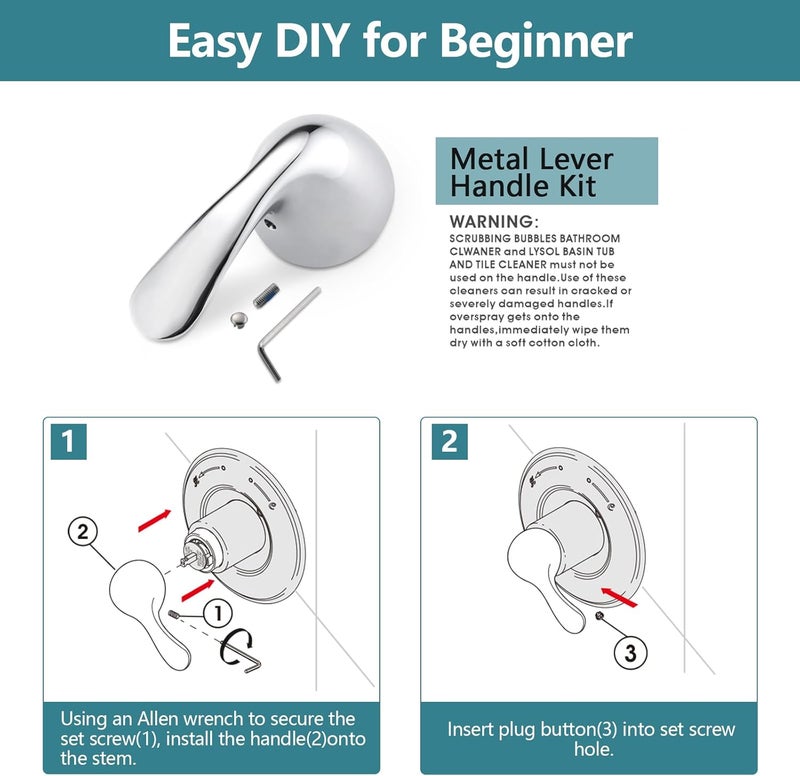 Easy DIY for Beginner

Metal Lever Handle Kit

WARNING:
SCRUBBING BUBBLES BATHROOM CLWANER and LYSOL BASIN TUB AND TILE CLEANER must not be used on the handle.Use of these cleaners can result in cracked or severely damaged handles.If overspray gets onto the handles,immediately wipe them dry with a soft cotton cloth.

1

2

1

Using an Allen wrench to secure the set screw(1), install the handle(2)onto the stem.

2

3

Insert plug button(3) into set screw hole.