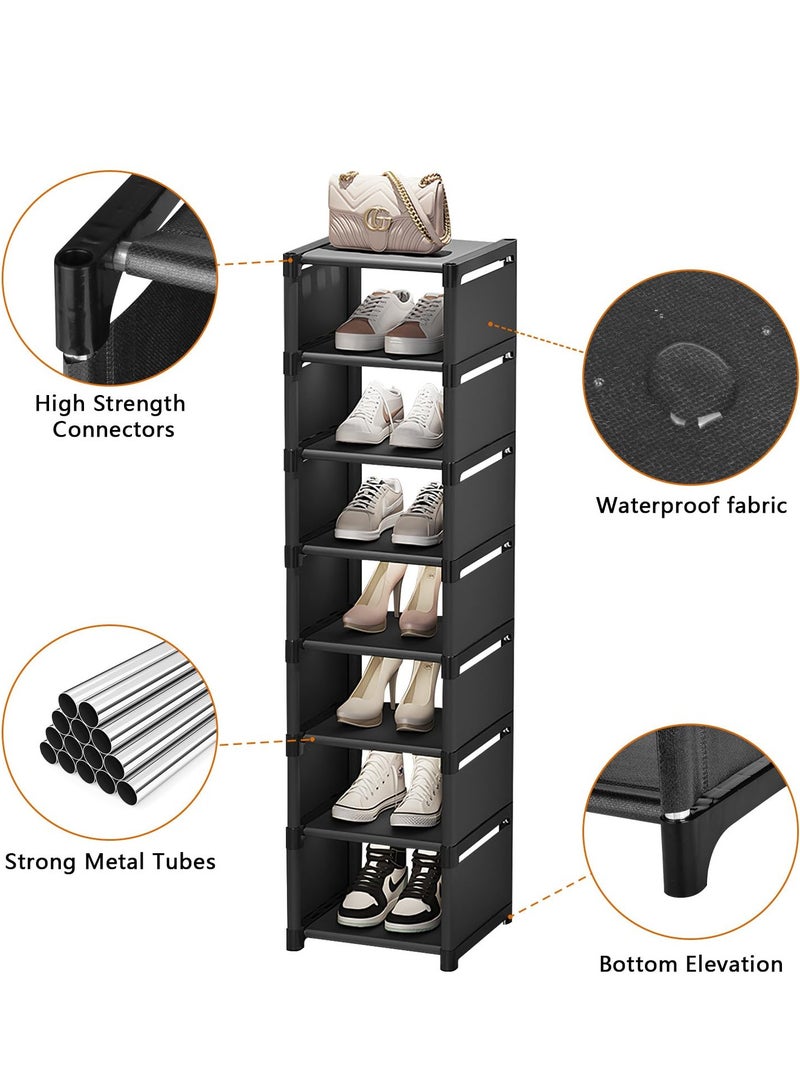 High Strength Connectors

Waterproof fabric

Strong Metal Tubes

Bottom Elevation