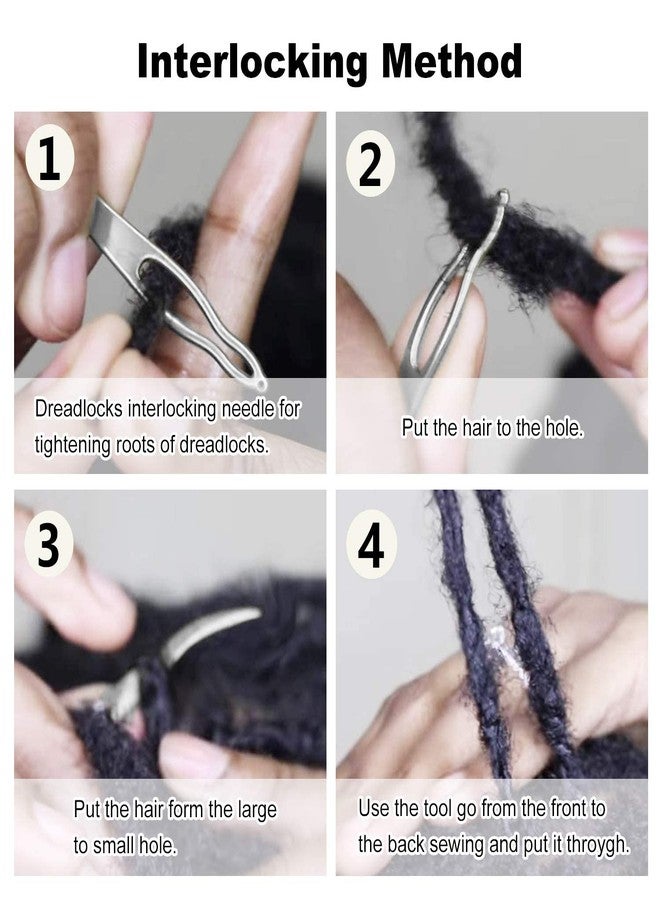 Interlocking Method

1

Dreadlocks interlocking needle for tightening roots of dreadlocks.

2

Put the hair to the hole.

3

Put the hair form the large to small hole.

4

Use the tool go from the front to the back sewing and put it throygh.