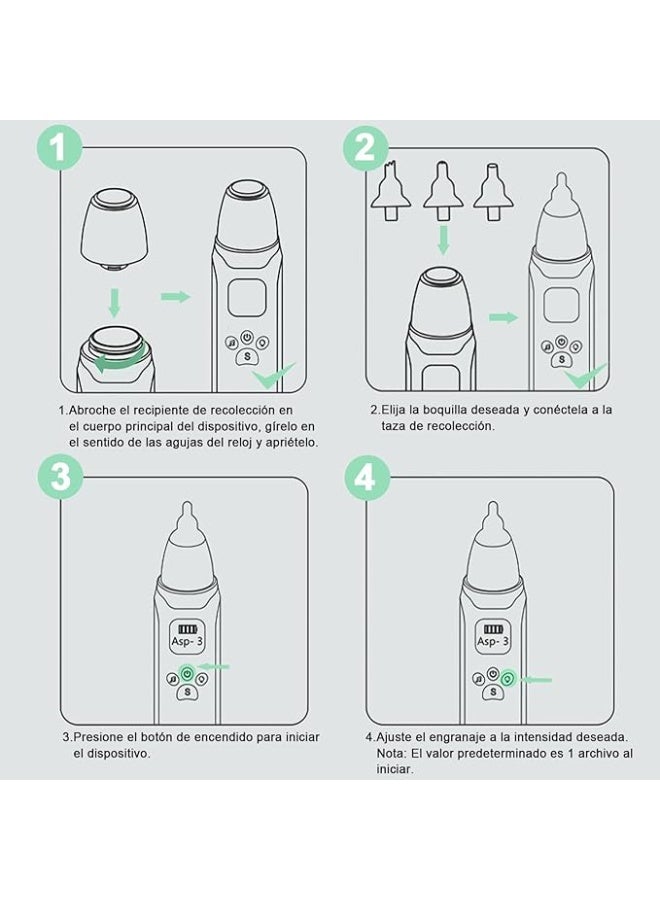 1

S

1.Abroche el recipiente de recolección en el cuerpo principal del dispositivo, gírelo en el sentido de las agujas del reloj y apriételo.

2

S

2.Elija la boquilla deseada y conéctela a la taza de recolección.

3

Asp- 3

S

3.Presione el botón de encendido para iniciar el dispositivo.

4

Asp- 3

S

4.Ajuste el engranaje a la intensidad deseada. Nota: El valor predeterminado es 1 archivo al iniciar.