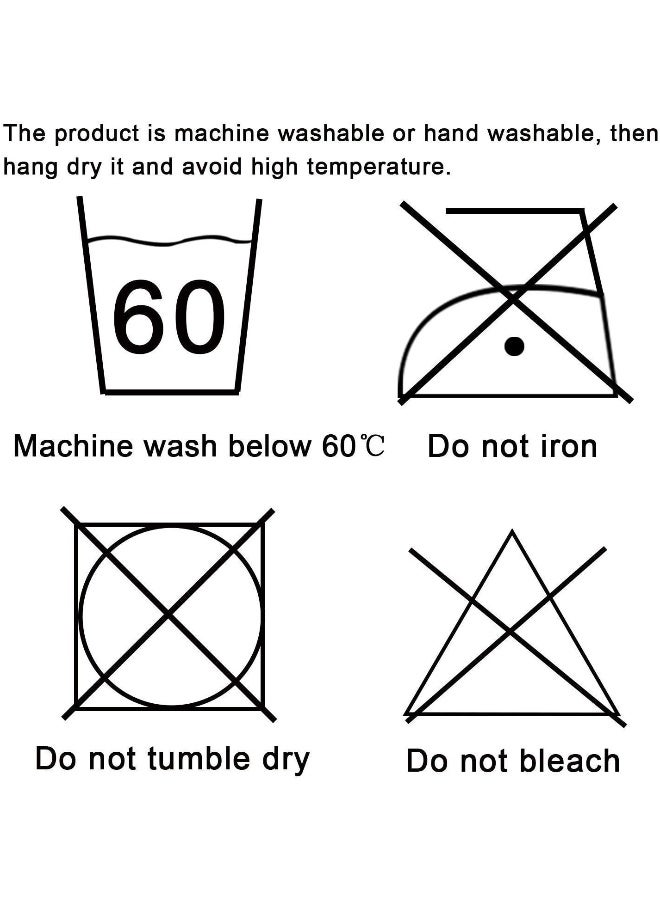 The product is machine washable or hand washable, then hang dry it and avoid high temperature.

60

Machine wash below 60℃

Do not iron

Do not tumble dry

Do not bleach