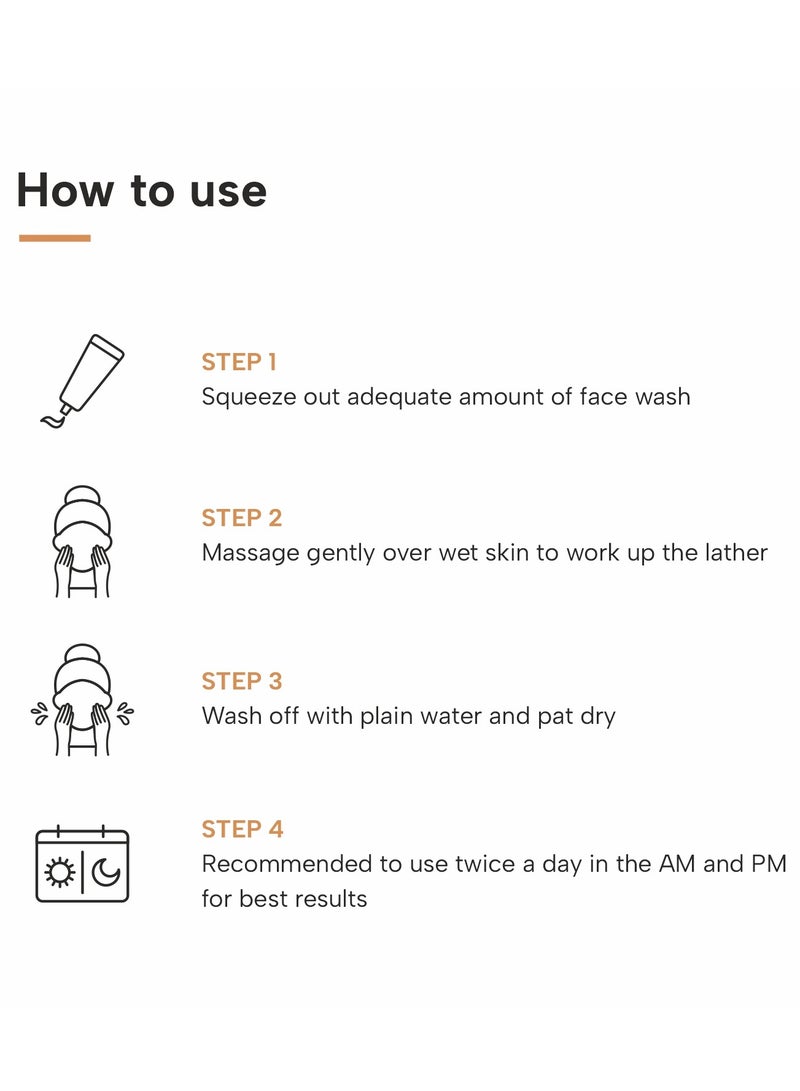 How to use

STEP 1
Squeeze out adequate amount of face wash

STEP 2
Massage gently over wet skin to work up the lather

STEP 3
Wash off with plain water and pat dry

STEP 4
Recommended to use twice a day in the AM and PM for best results