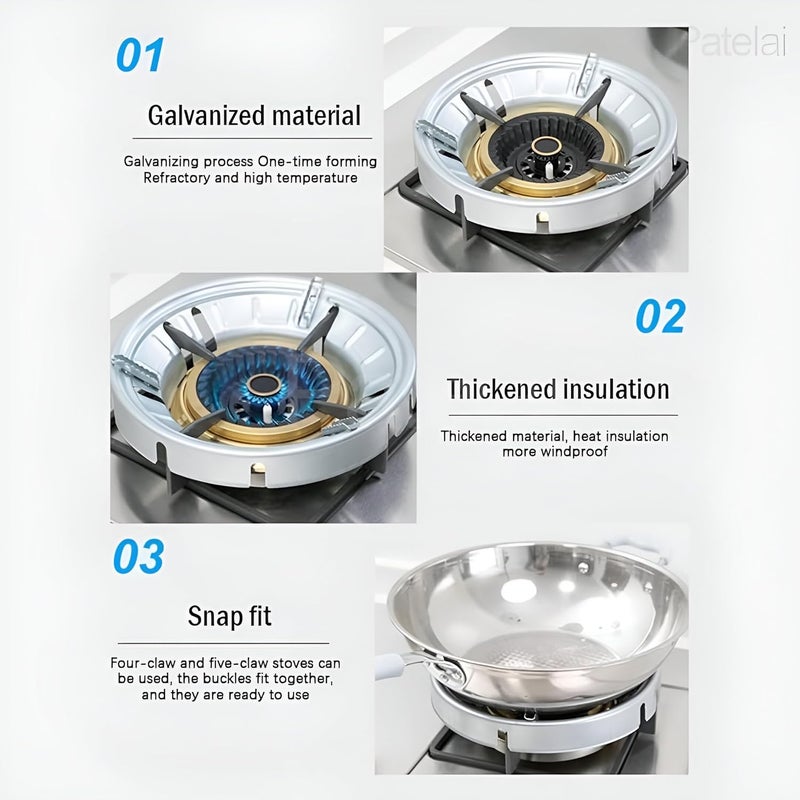 01

Galvanized material

Galvanizing process One-time forming
Refractory and high temperature

Patelai

02

Thickened insulation

Thickened material, heat insulation
more windproof

03

Snap fit

Four-claw and five-claw stoves can be used, the buckles fit together, and they are ready to use