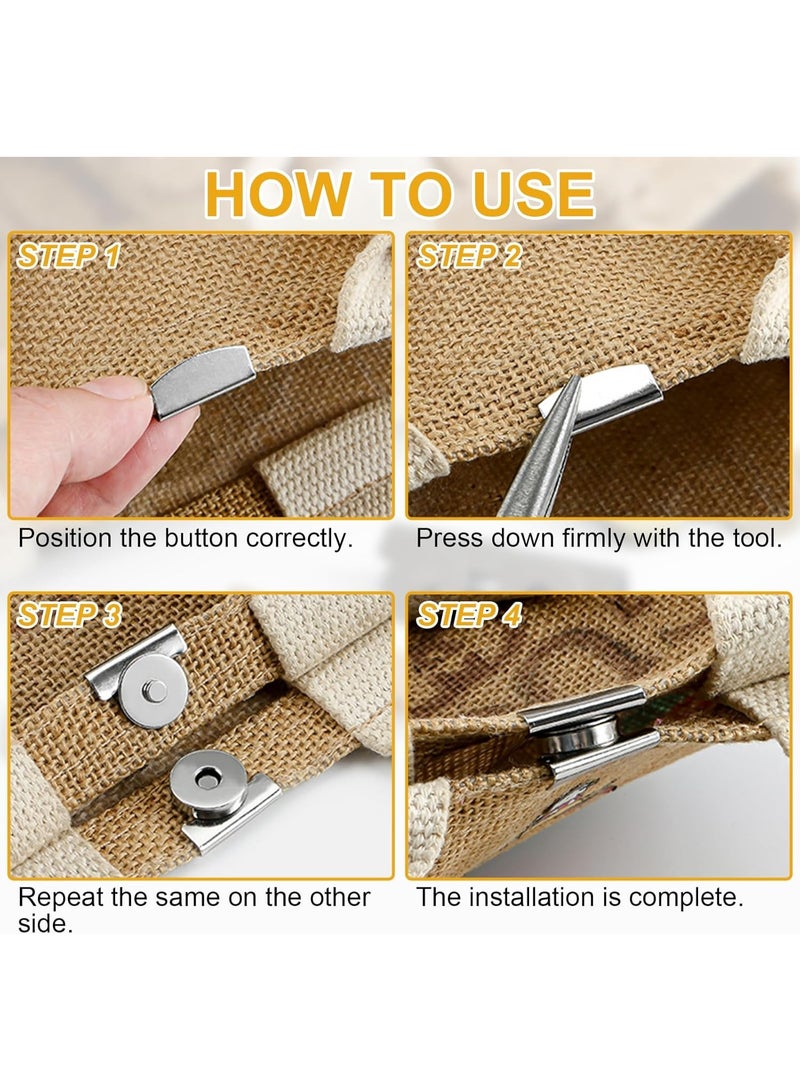 HOW TO USE

STEP 1

Position the button correctly.

STEP 2

Press down firmly with the tool.

STEP 3

Repeat the same on the other side.

STEP 4

The installation is complete.