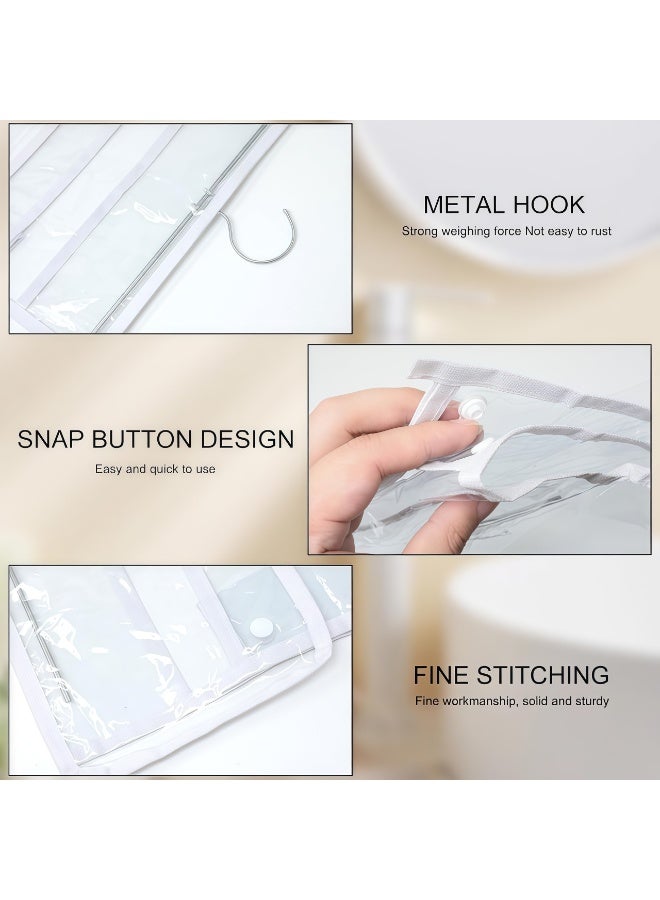 METAL HOOK
Strong weighing force Not easy to rust

SNAP BUTTON DESIGN
Easy and quick to use

FINE STITCHING
Fine workmanship, solid and sturdy