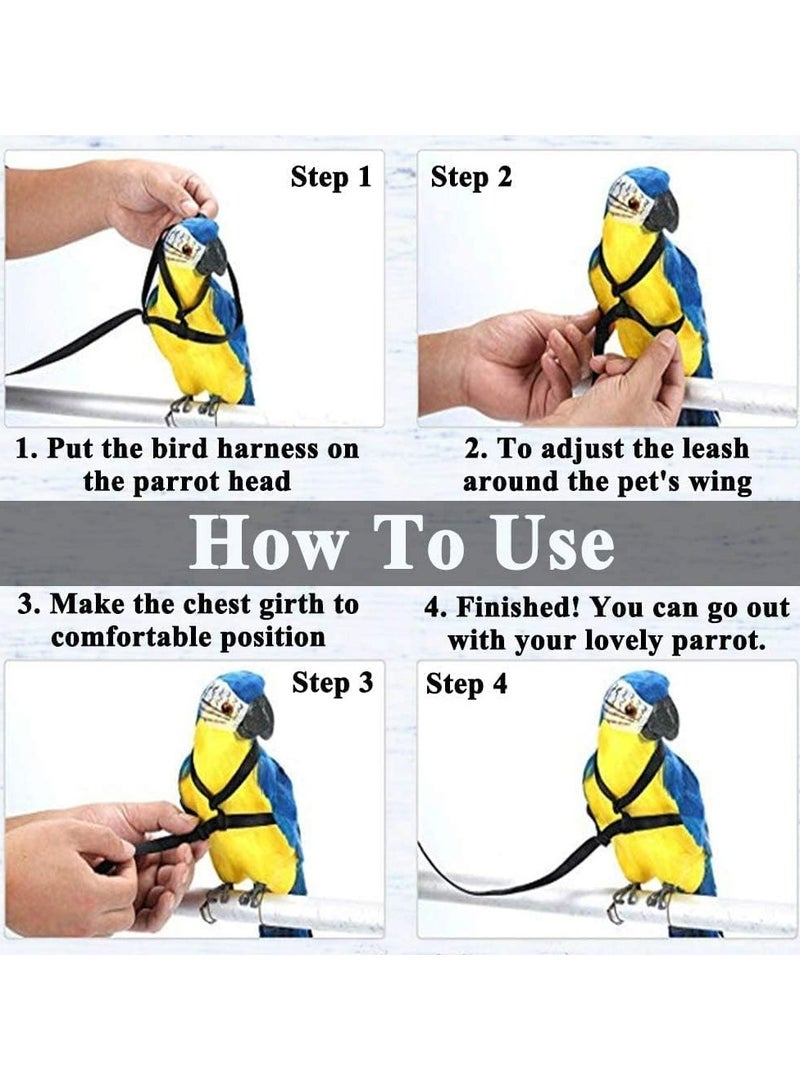 Step 1

Step 2

1. Put the bird harness on the parrot head

2. To adjust the leash around the pet's wing

How To Use

3. Make the chest girth to comfortable position

4. Finished! You can go out with your lovely parrot.

Step 3

Step 4