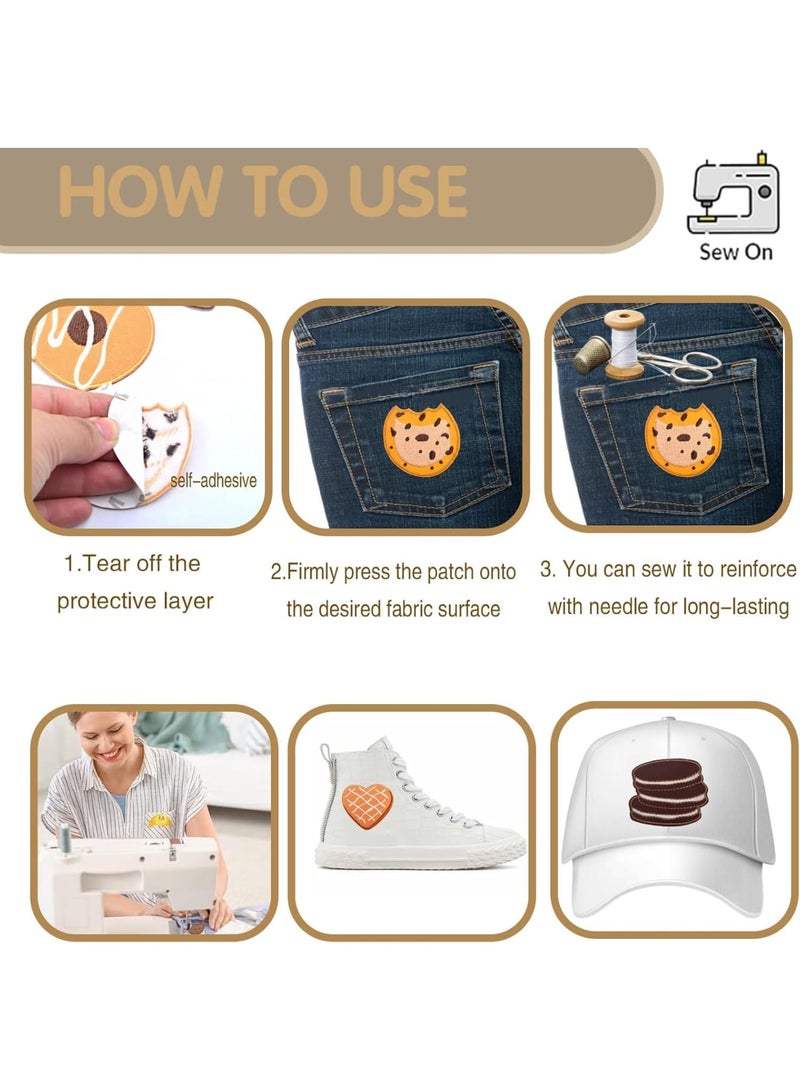 HOW TO USE

Sew On

self-adhesive

1.Tear off the protective layer

2.Firmly press the patch onto the desired fabric surface

3. You can sew it to reinforce with needle for long-lasting