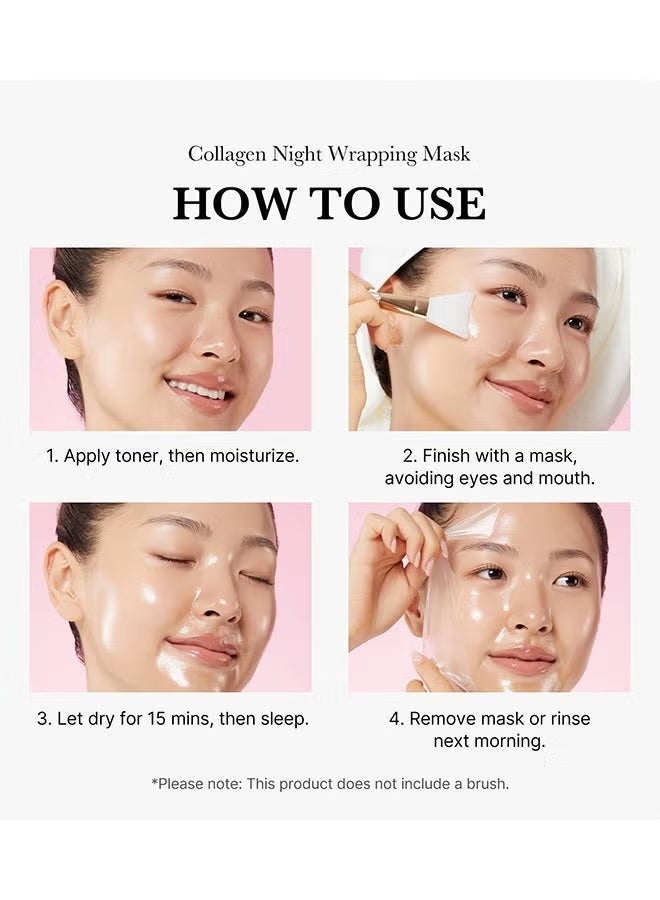 Collagen Night Wrapping Mask

HOW TO USE

1. Apply toner, then moisturize.

2. Finish with a mask, avoiding eyes and mouth.

3. Let dry for 15 mins, then sleep.

4. Remove mask or rinse next morning.

*Please note: This product does not include a brush.