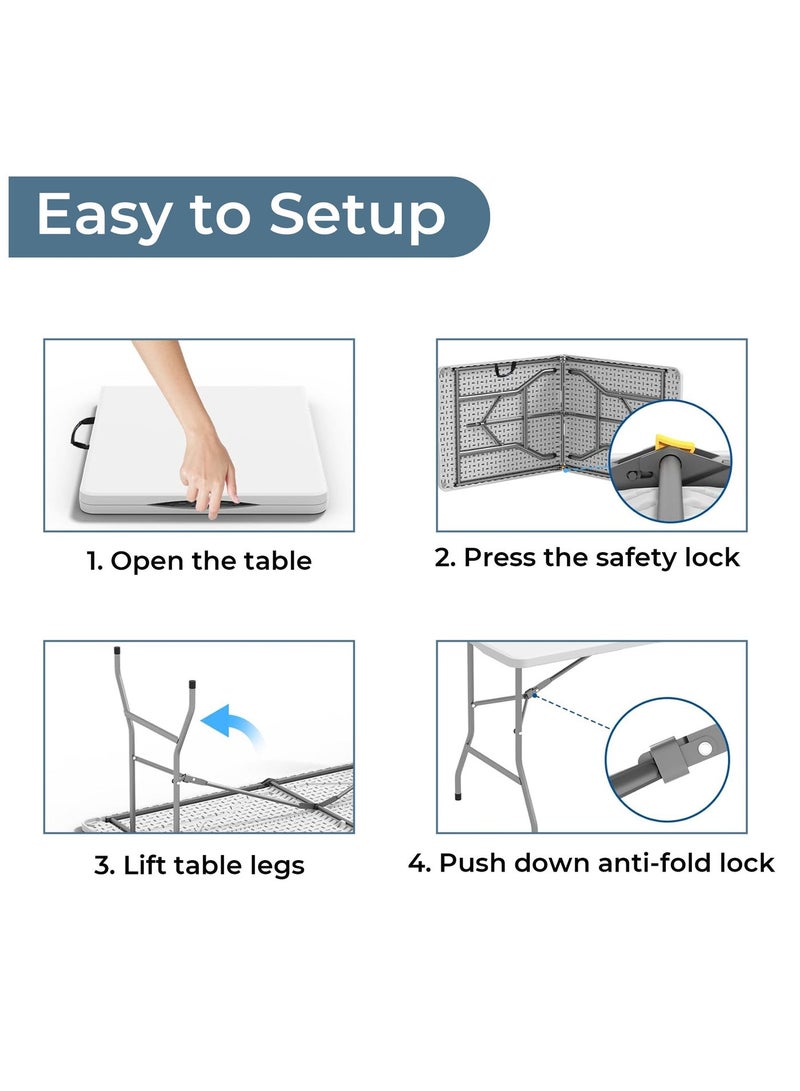 Easy to Setup

1. Open the table

2. Press the safety lock

3. Lift table legs

4. Push down anti-fold lock