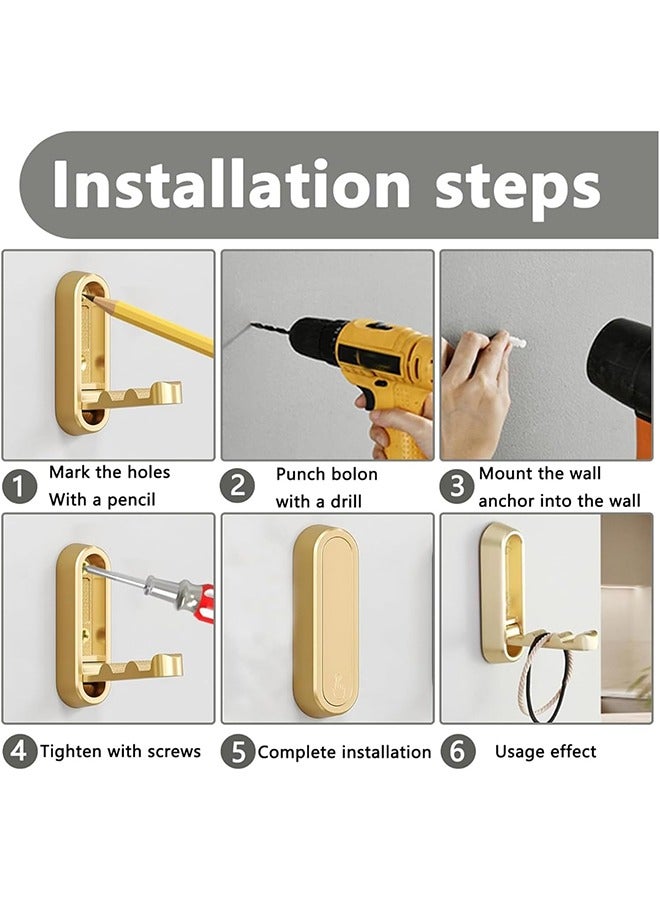 Installation steps

1 Mark the holes With a pencil

2 Punch bolon with a drill

3 Mount the wall anchor into the wall

4 Tighten with screws

5 Complete installation

6 Usage effect