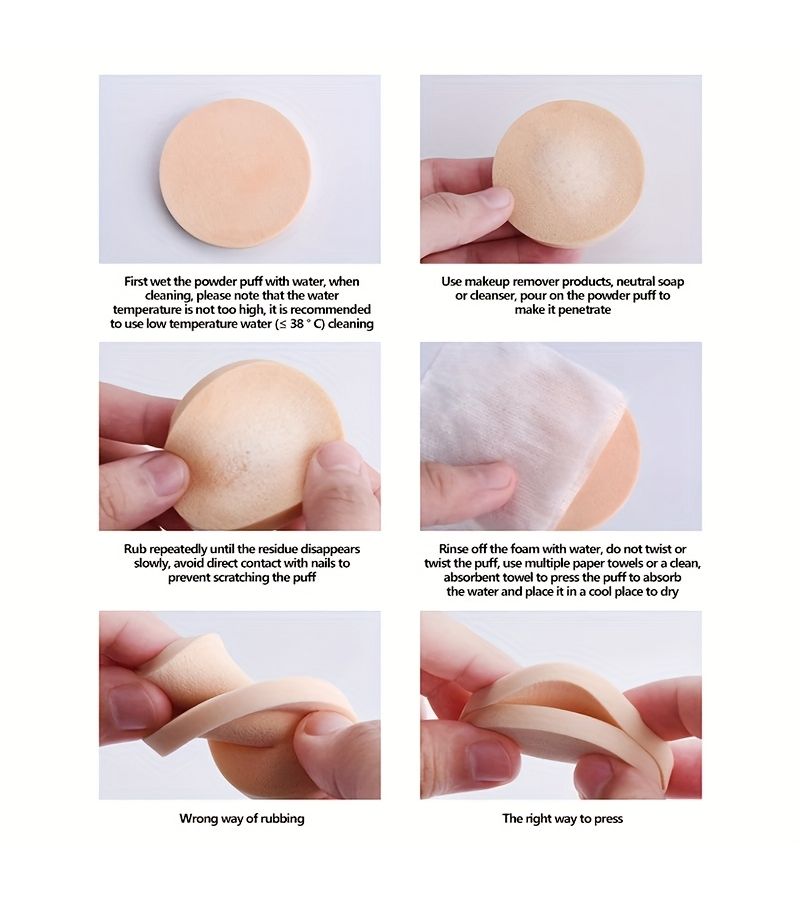 First wet the powder puff with water, when cleaning, please note that the water temperature is not too high, it is recommended to use low temperature water (≤ 38 ° C) cleaning

Use makeup remover products, neutral soap or cleanser, pour on the powder puff to make it penetrate

Rub repeatedly until the residue disappears slowly, avoid direct contact with nails to prevent scratching the puff

Rinse off the foam with water, do not twist or twist the puff, use multiple paper towels or a clean, absorbent towel to press the puff to absorb the water and place it in a cool place to dry

Wrong way of rubbing

The right way to press