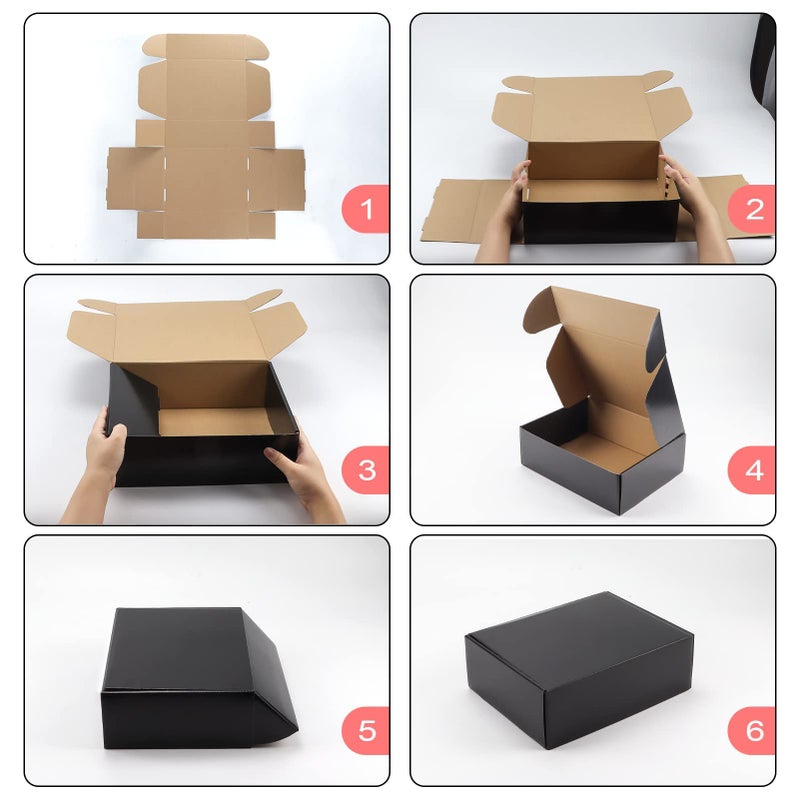 1

2

3

4

5

6