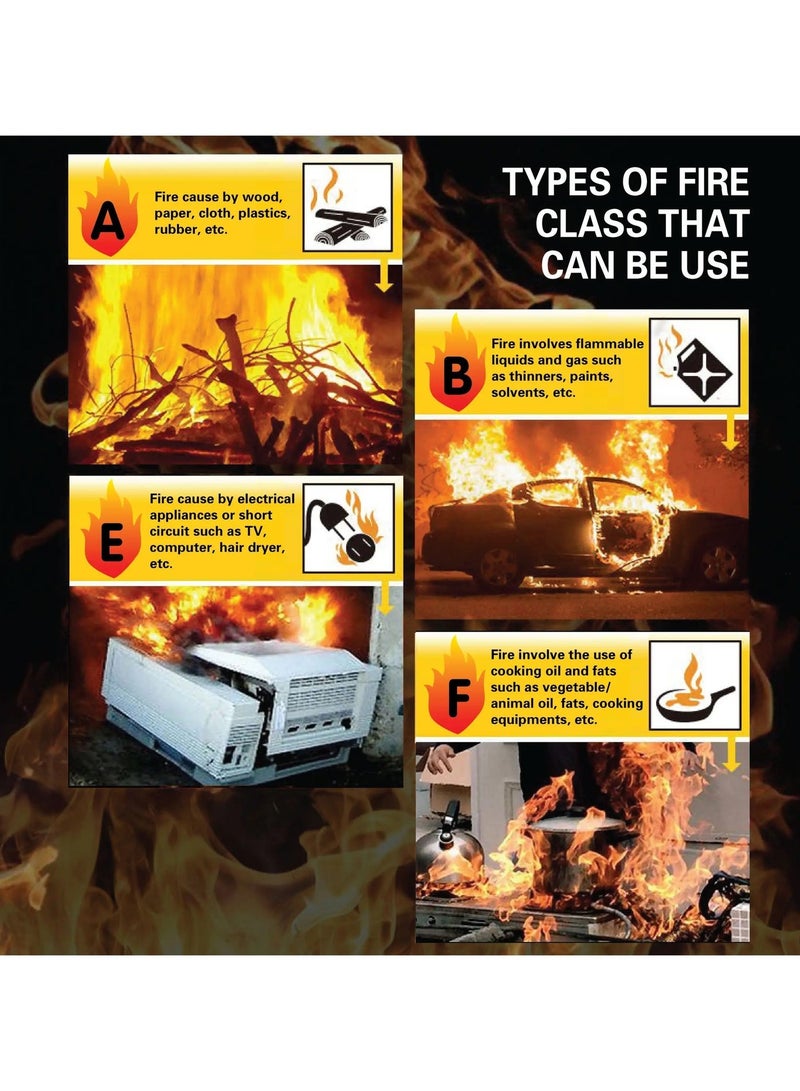 TYPES OF FIRE CLASS THAT CAN BE USE

A
Fire cause by wood, paper, cloth, plastics, rubber, etc.

B
Fire involves flammable liquids and gas such as thinners, paints, solvents, etc.

E
Fire cause by electrical appliances or short circuit such as TV, computer, hair dryer, etc.

F
Fire involve the use of cooking oil and fats such as vegetable/ animal oil, fats, cooking equipments, etc.