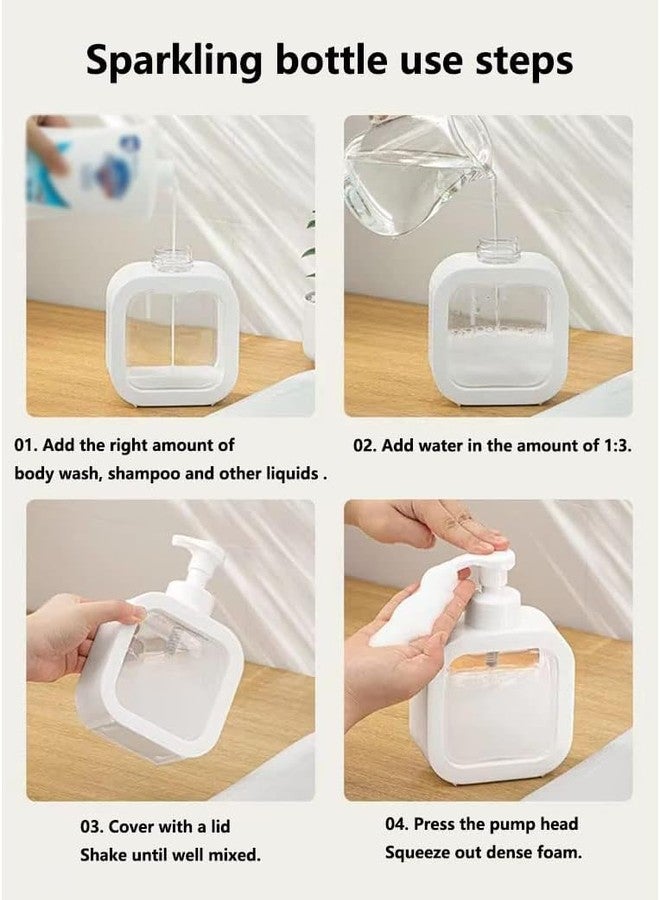 Sparkling bottle use steps

01. Add the right amount of body wash, shampoo and other liquids .

02. Add water in the amount of 1:3.

03. Cover with a lid
Shake until well mixed.

04. Press the pump head
Squeeze out dense foam.