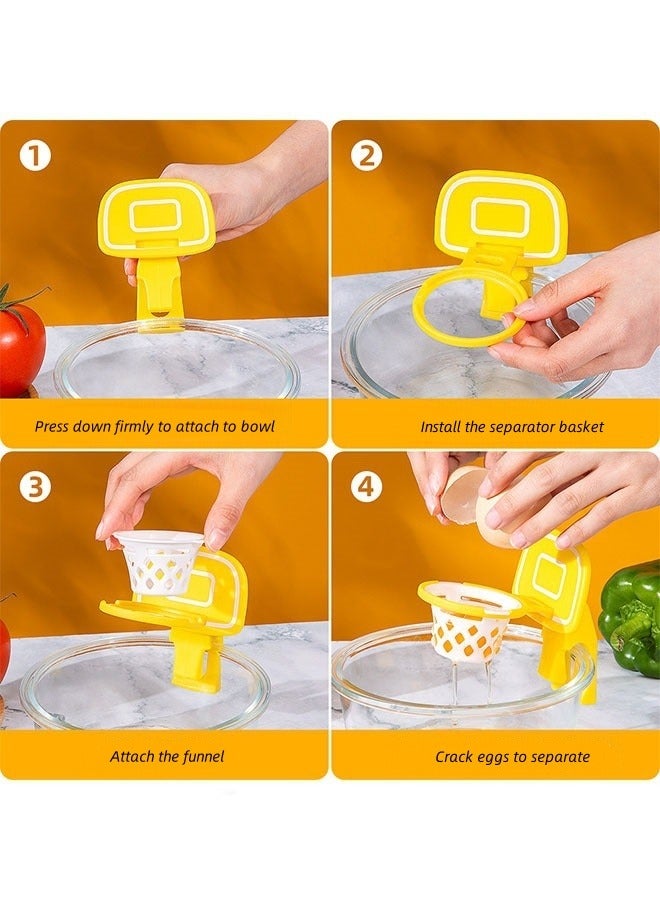 1

Press down firmly to attach to bowl

2

Install the separator basket

3

Attach the funnel

4

Crack eggs to separate