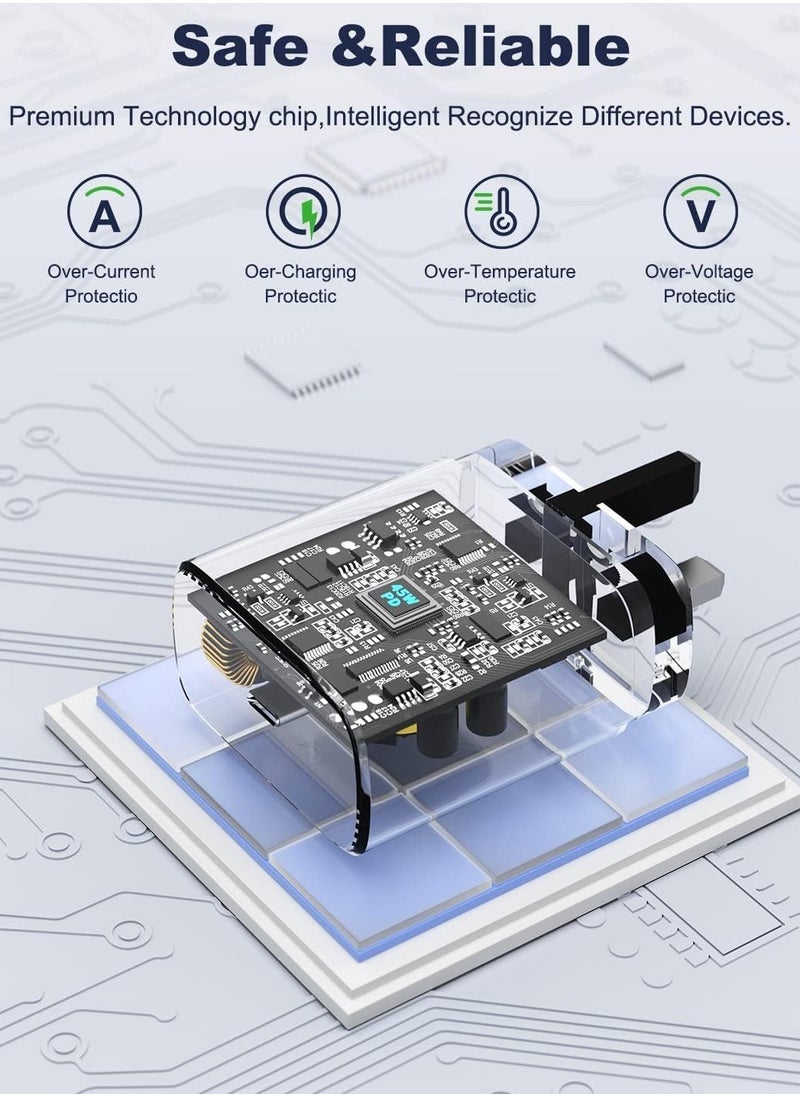 Safe &Reliable

Premium Technology chip,Intelligent Recognize Different Devices.

A
Over-Current Protectio

Oer-Charging Protectic

Over-Temperature Protectic

V
Over-Voltage Protectic

45W PD