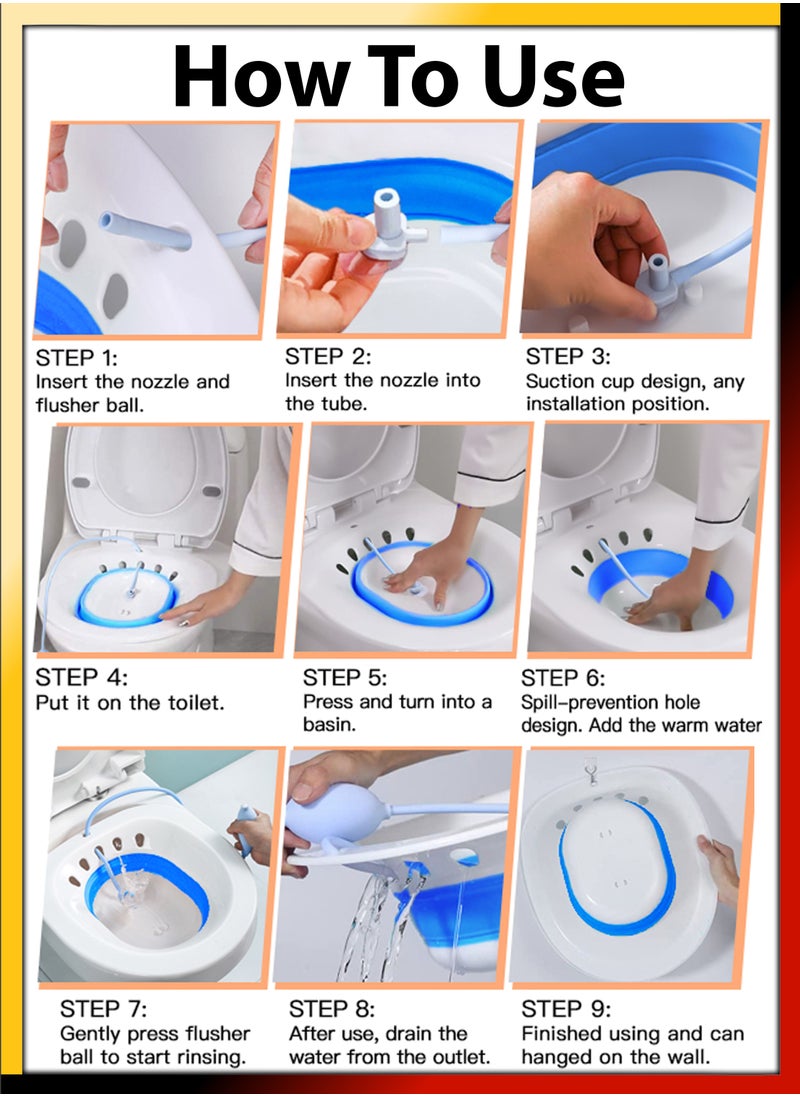 How To Use

STEP 1:
Insert the nozzle and flusher ball.

STEP 2:
Insert the nozzle into the tube.

STEP 3:
Suction cup design, any installation position.

STEP 4:
Put it on the toilet.

STEP 5:
Press and turn into a basin.

STEP 6:
Spill-prevention hole design. Add the warm water

STEP 7:
Gently press flusher ball to start rinsing.

STEP 8:
After use, drain the water from the outlet.

STEP 9:
Finished using and can hanged on the wall.