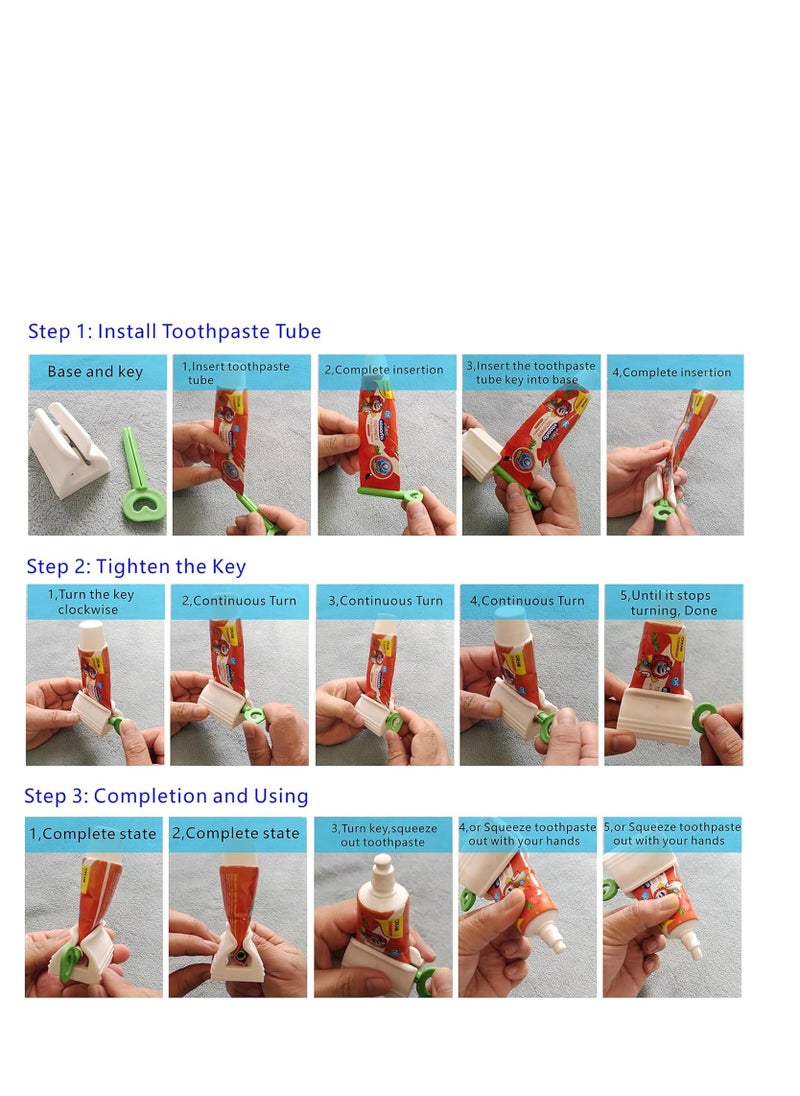 Step 1: Install Toothpaste Tube

Base and key

1,Insert toothpaste tube

2,Complete insertion

3,Insert the toothpaste tube key into base

4,Complete insertion

Step 2: Tighten the Key

1,Turn the key clockwise

2,Continuous Turn

3,Continuous Turn

4,Continuous Turn

5,Until it stops turning, Done

Step 3: Completion and Using

1,Complete state

2,Complete state

3,Turn key,squeeze out toothpaste

4,or Squeeze toothpaste out with your hands

5,or Squeeze toothpaste out with your hands