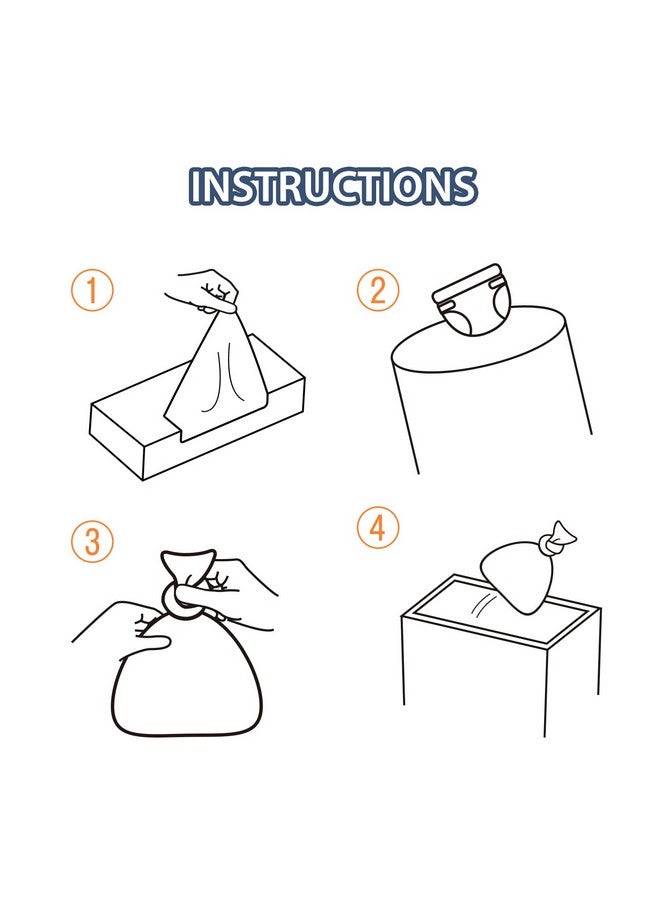 INSTRUCTIONS

1

2

3

4