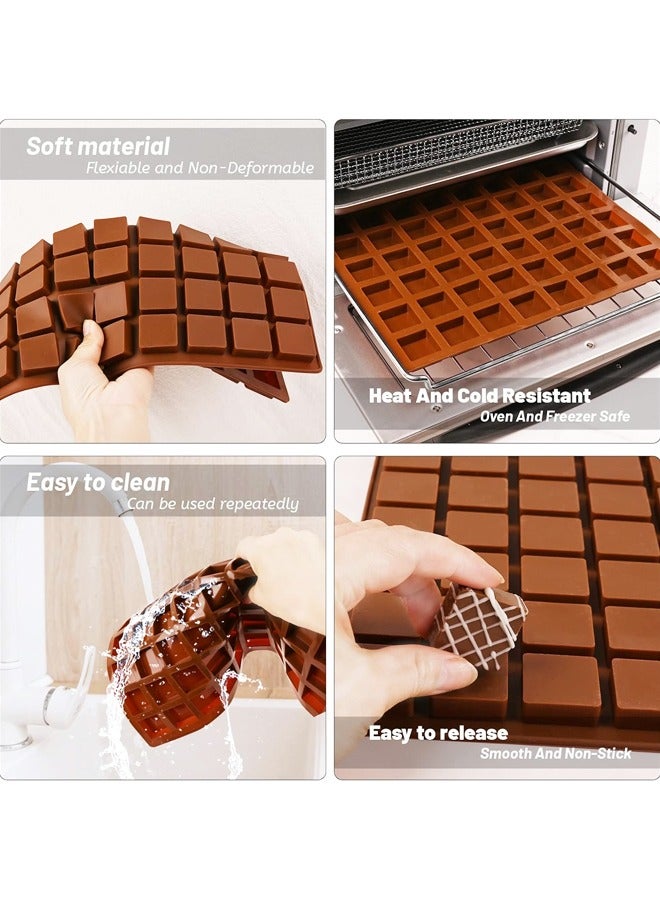 Soft material
Flexiable and Non-Deformable

Heat And Cold Resistant
Oven And Freezer Safe

Easy to clean
Can be used repeatedly

Easy to release
Smooth And Non-Stick