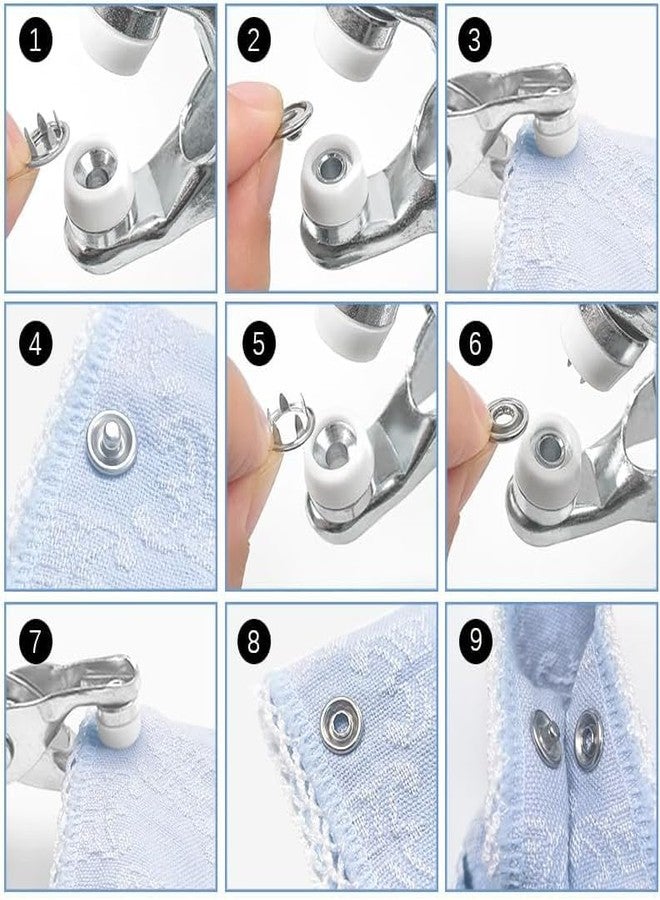 1

2

3

4

5

6

7

8

9