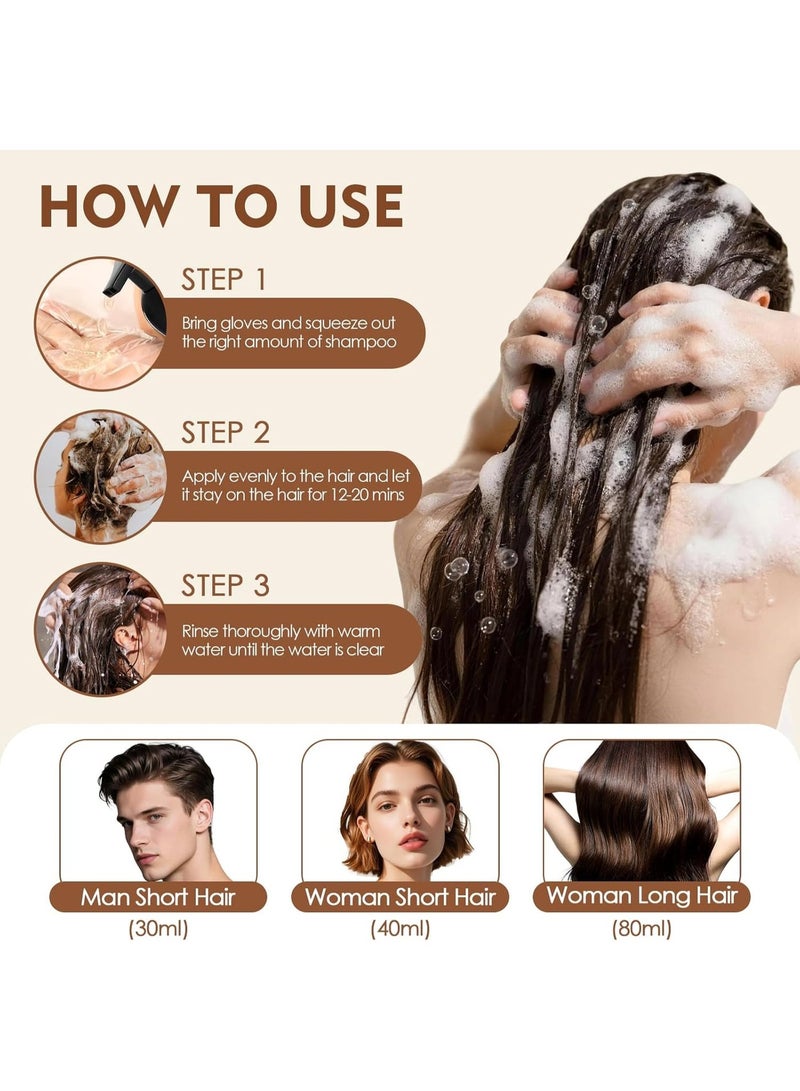 HOW TO USE

STEP 1
Bring gloves and squeeze out the right amount of shampoo

STEP 2
Apply evenly to the hair and let it stay on the hair for 12-20 mins

STEP 3
Rinse thoroughly with warm water until the water is clear

Man Short Hair
(30ml)

Woman Short Hair
(40ml)

Woman Long Hair
(80ml)