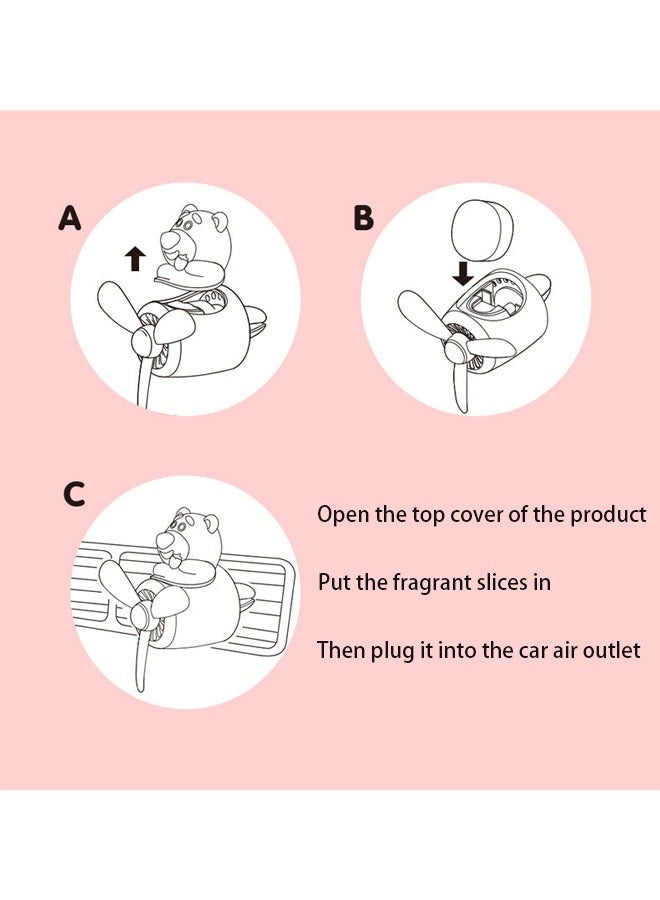 A

B

C

Open the top cover of the product

Put the fragrant slices in

Then plug it into the car air outlet