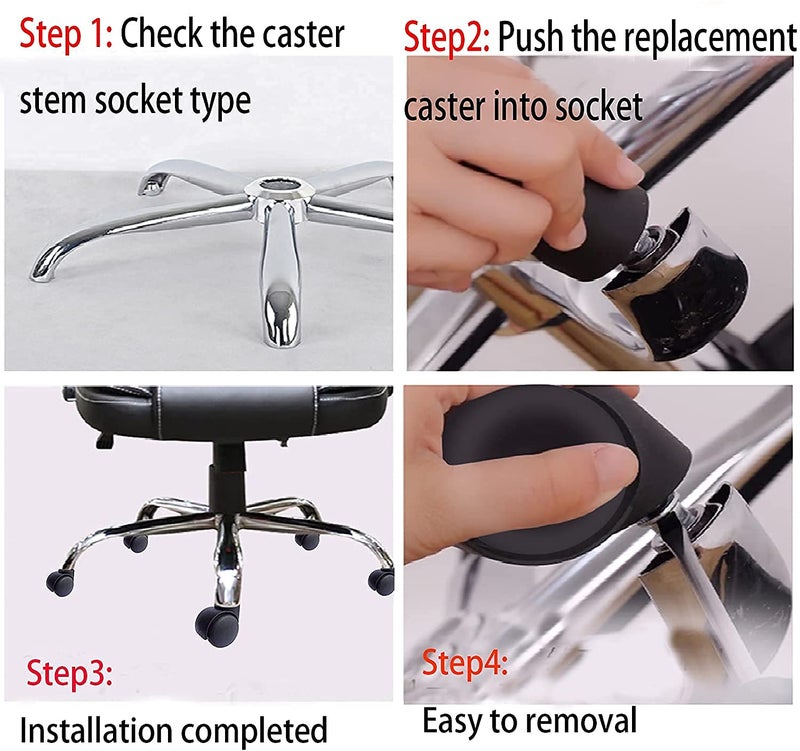 Step 1: Check the caster stem socket type

Step2: Push the replacement caster into socket

Step3:
Installation completed

Step4:
Easy to removal