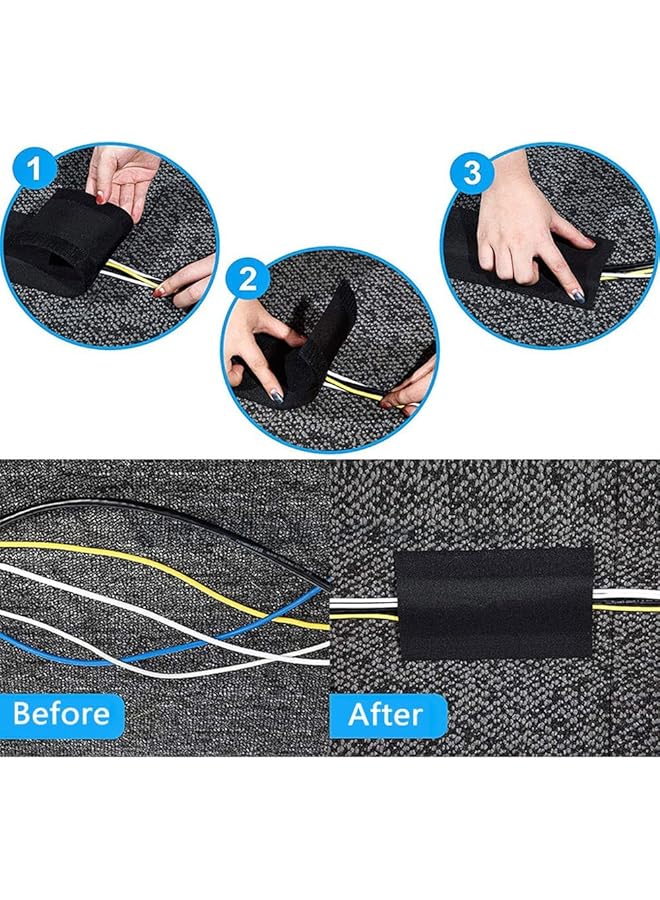 1

2

3

Before

After