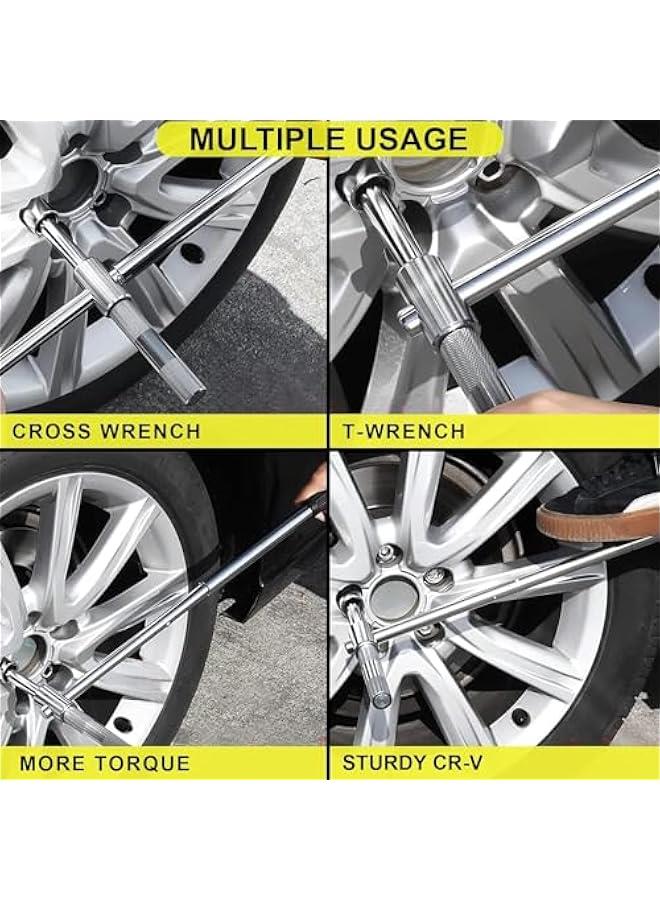 MULTIPLE USAGE

CROSS WRENCH

T-WRENCH

MORE TORQUE

STURDY CR-V