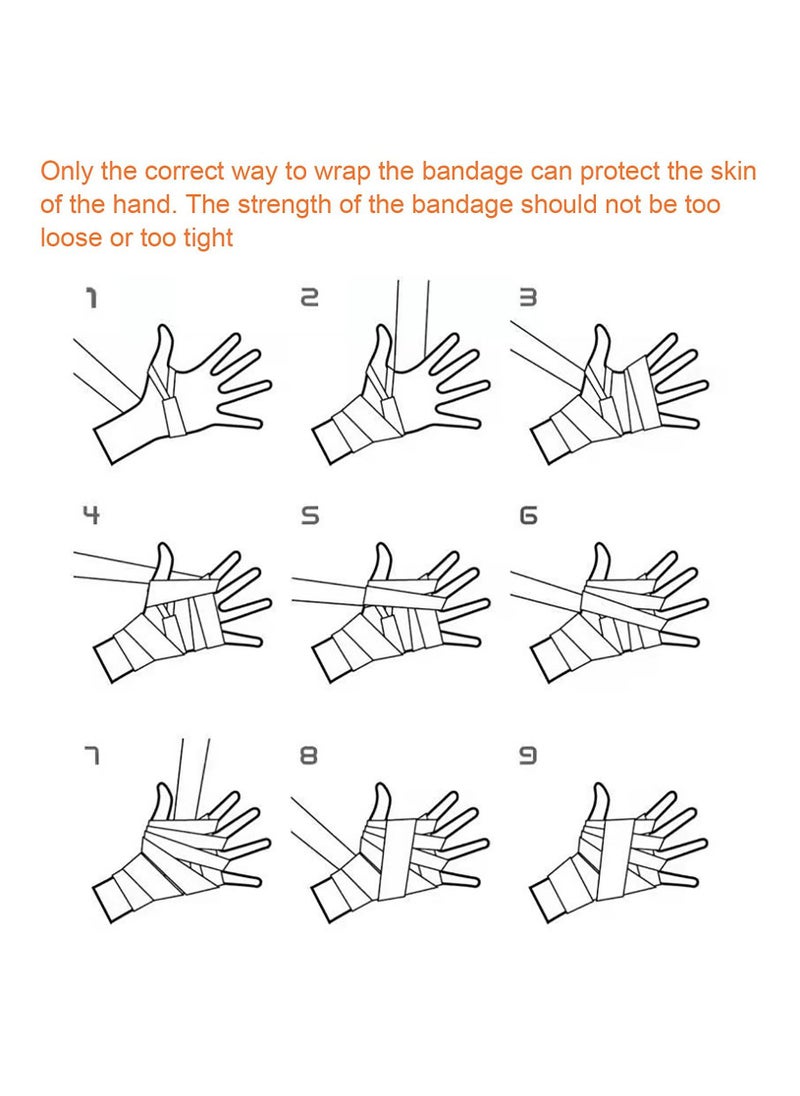 Only the correct way to wrap the bandage can protect the skin of the hand. The strength of the bandage should not be too loose or too tight

1

2

3

4

5

6

7

8

9