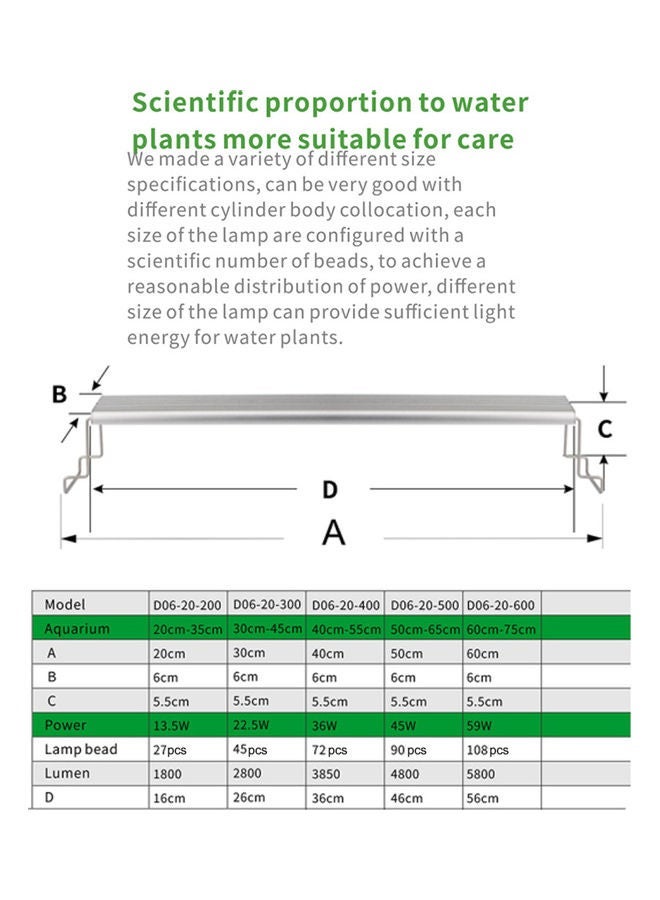 Scientific proportion to water plants more suitable for care

We made a variety of different size specifications, can be very good with different cylinder body collocation, each size of the lamp are configured with a scientific number of beads, to achieve a reasonable distribution of power, different size of the lamp can provide sufficient light energy for water plants.

B

C

D

A

| Model | D06-20-200 | D06-20-300 | D06-20-400 | D06-20-500 | D06-20-600 |
|---|---|---|---|---|---|
| Aquarium | 20cm-35cm | 30cm-45cm | 40cm-55cm | 50cm-65cm | 60cm-75cm |
| A | 20cm | 30cm | 40cm | 50cm | 60cm |
| B | 6cm | 6cm | 6cm | 6cm | 6cm |
| C | 5.5cm | 5.5cm | 5.5cm | 5.5cm | 5.5cm |
| Power | 13.5W | 22.5W | 36W | 45W | 59W |
| Lamp bead | 27pcs | 45pcs | 72pcs | 90pcs | 108pcs |
| Lumen | 1800 | 2800 | 3850 | 4800 | 5800 |
| D | 16cm | 26cm | 36cm | 46cm | 56cm |