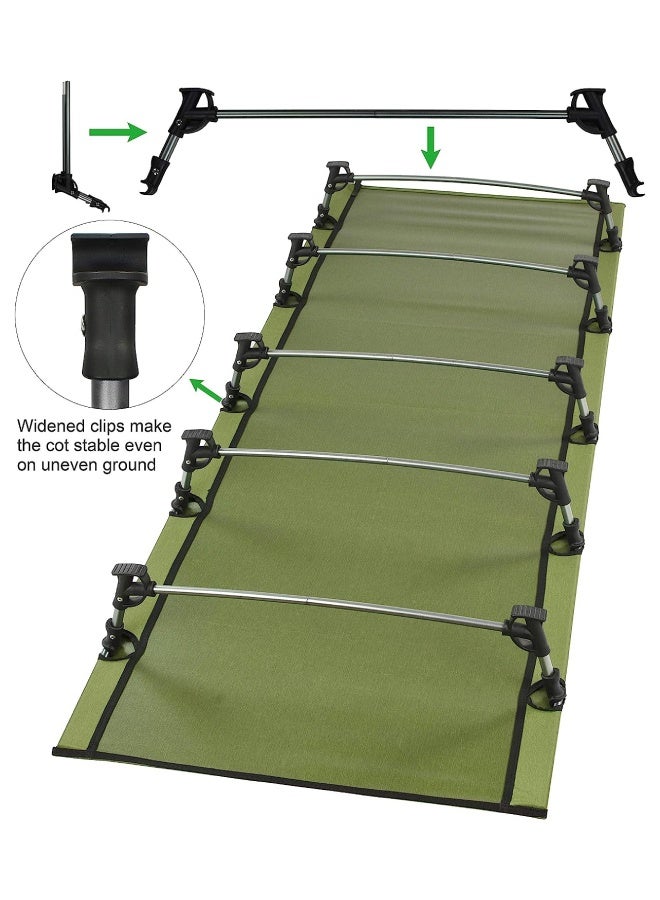 Widened clips make the cot stable even on uneven ground