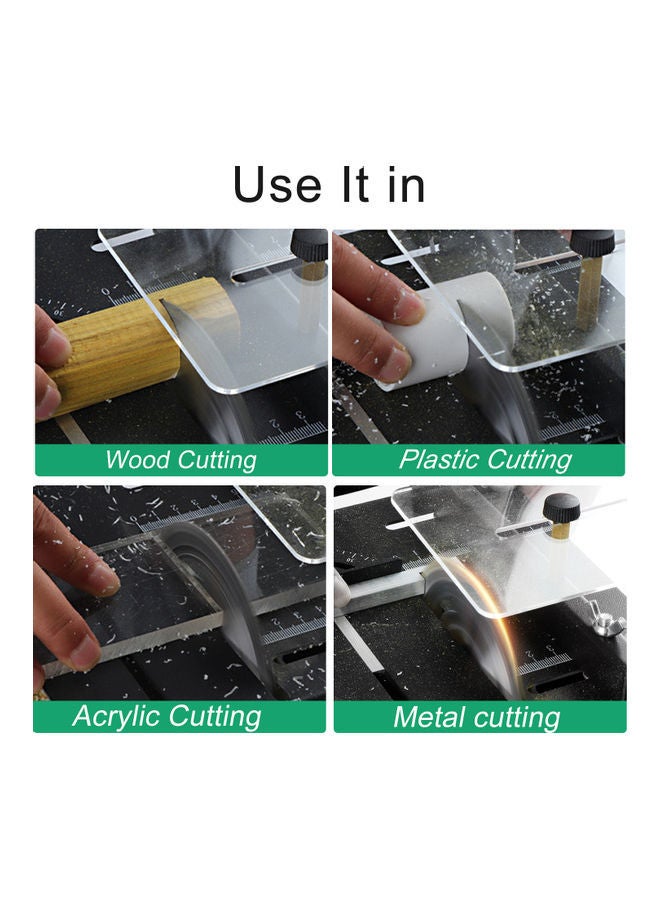 Use It in

Wood Cutting

Plastic Cutting

Acrylic Cutting

Metal cutting