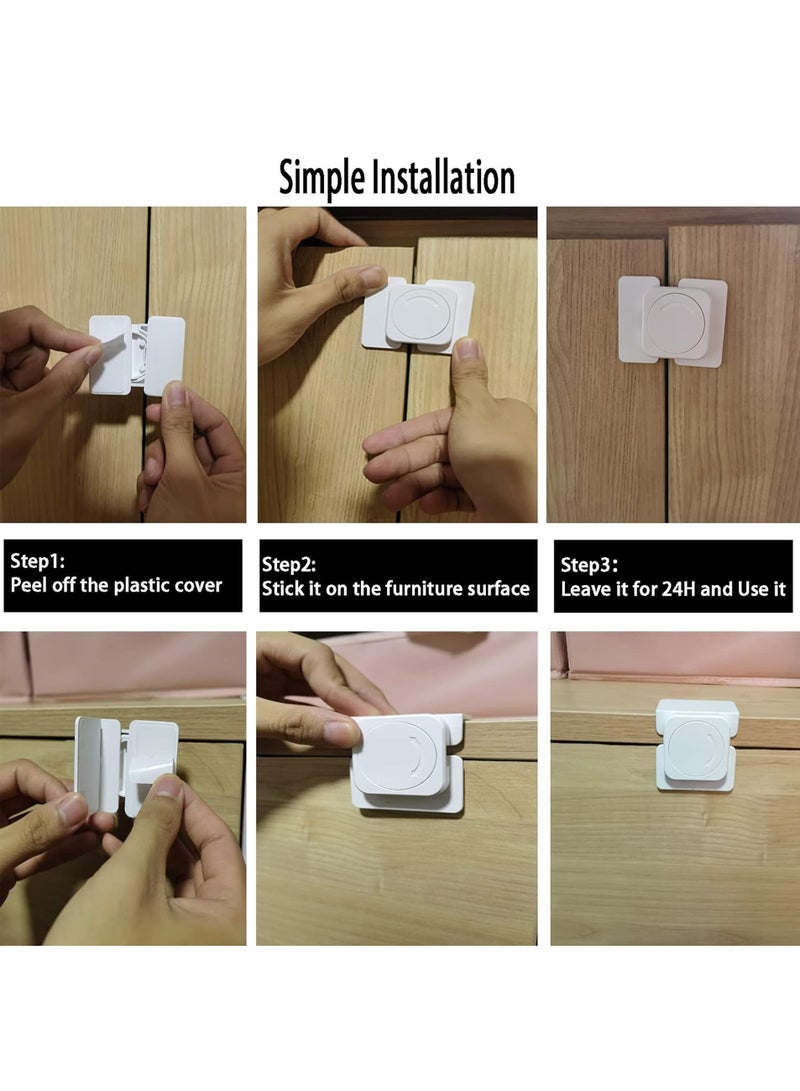 Simple Installation

Step1:
Peel off the plastic cover

Step2:
Stick it on the furniture surface

Step3:
Leave it for 24H and Use it