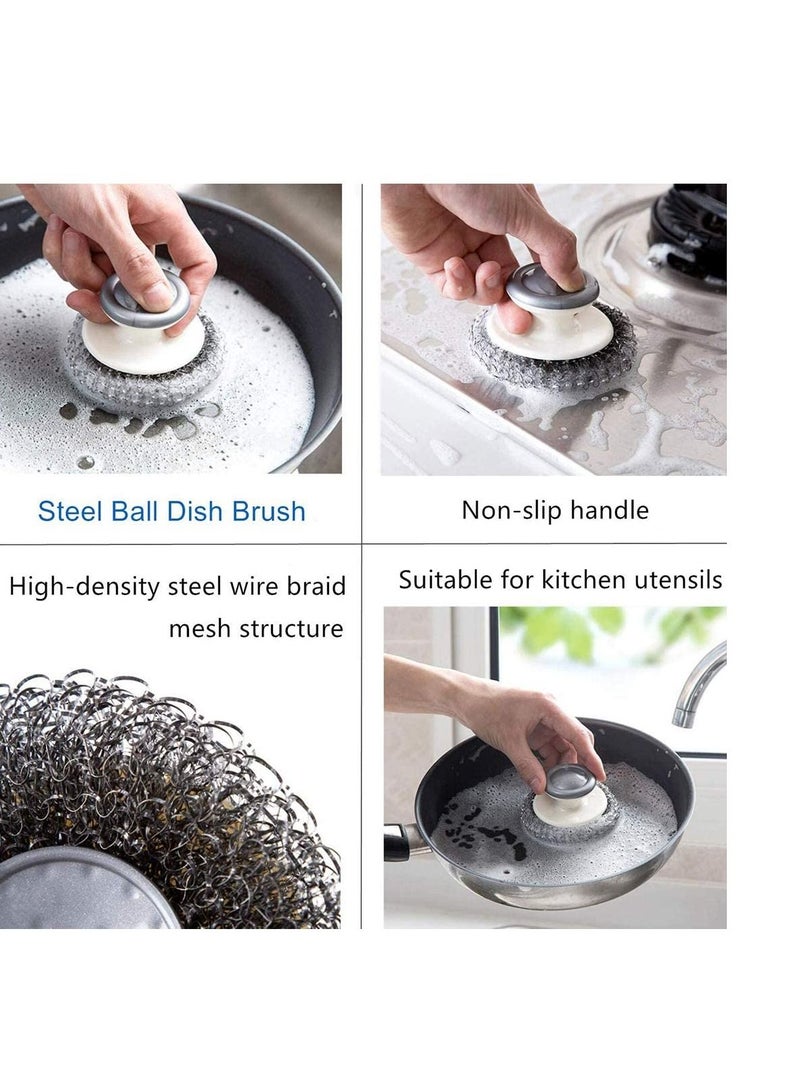 Steel Ball Dish Brush

Non-slip handle

High-density steel wire braid mesh structure

Suitable for kitchen utensils