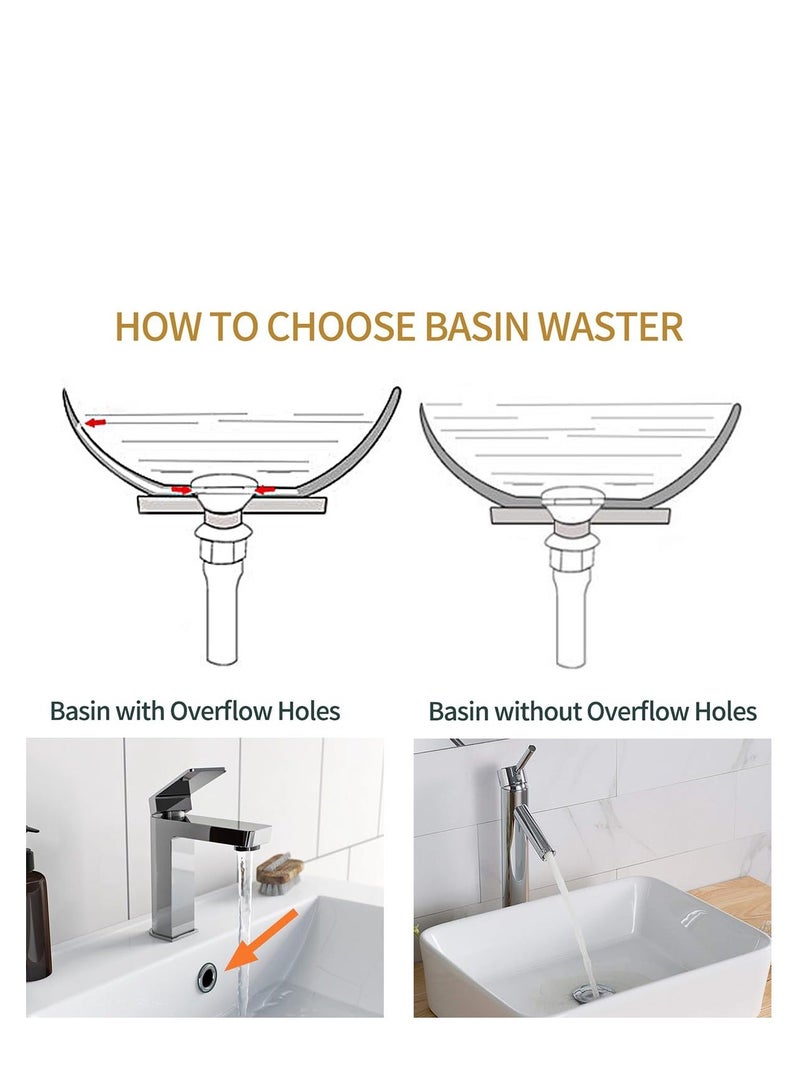 HOW TO CHOOSE BASIN WASTER

Basin with Overflow Holes

Basin without Overflow Holes