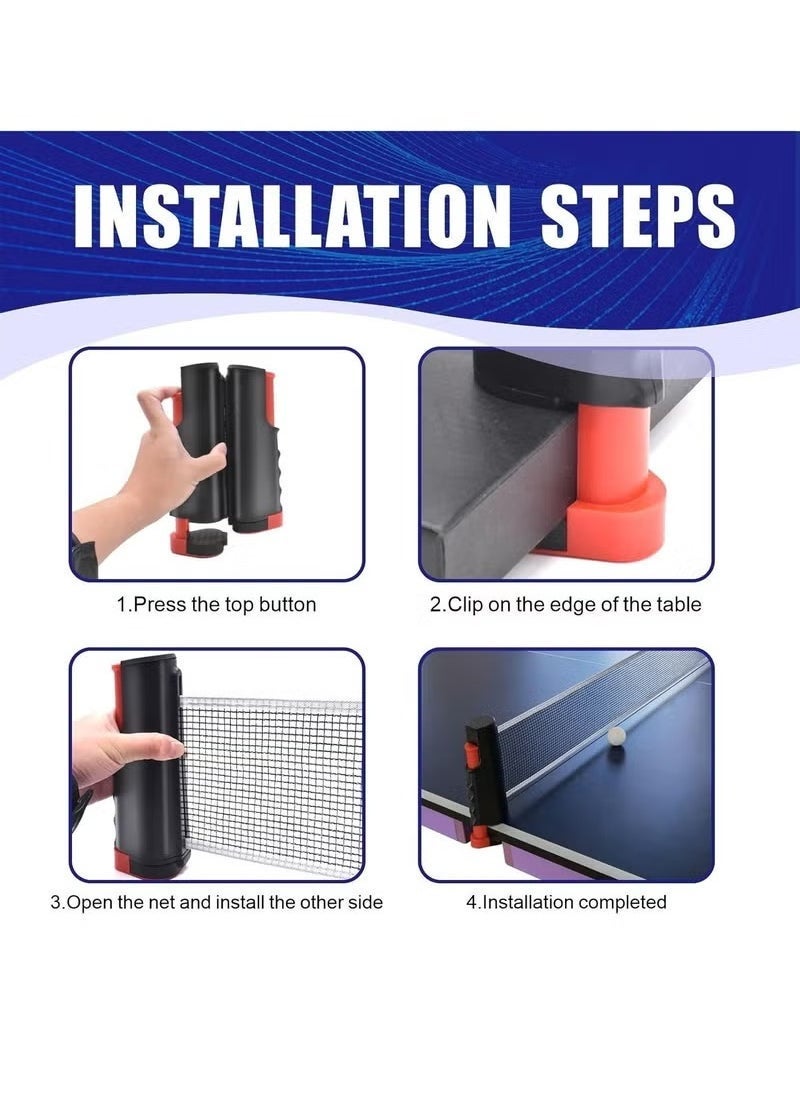 INSTALLATION STEPS

1.Press the top button

2.Clip on the edge of the table

3.Open the net and install the other side

4.Installation completed