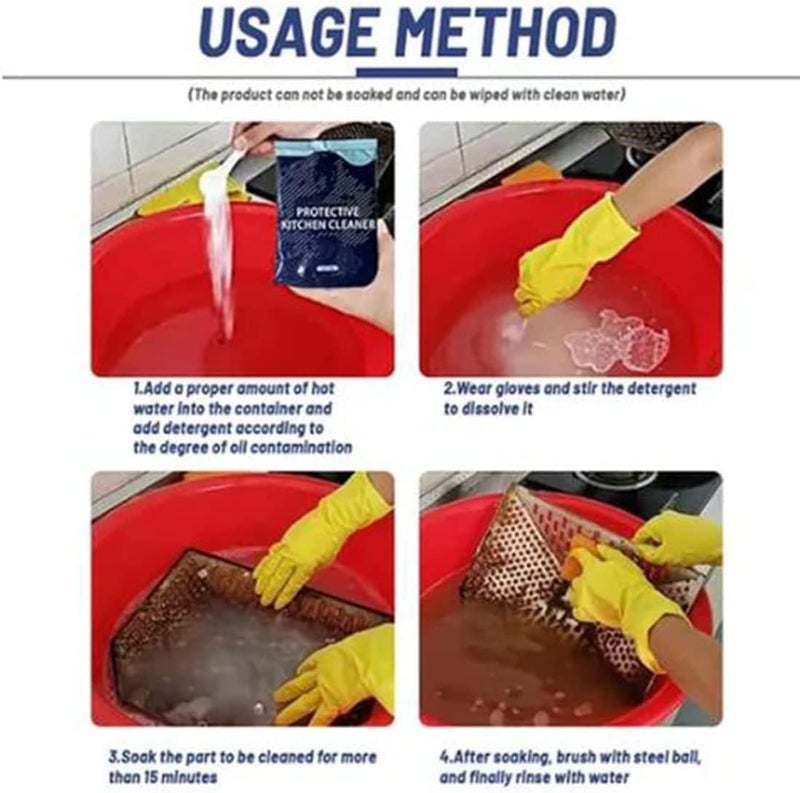 USAGE METHOD

(The product can not be soaked and can be wiped with clean water)

PROTECTIVE KITCHEN CLEANER

1.Add a proper amount of hot water into the container and add detergent according to the degree of oil contamination

2.Wear gloves and stir the detergent to dissolve it

3.Soak the part to be cleaned for more than 15 minutes

4.After soaking, brush with steel ball, and finally rinse with water