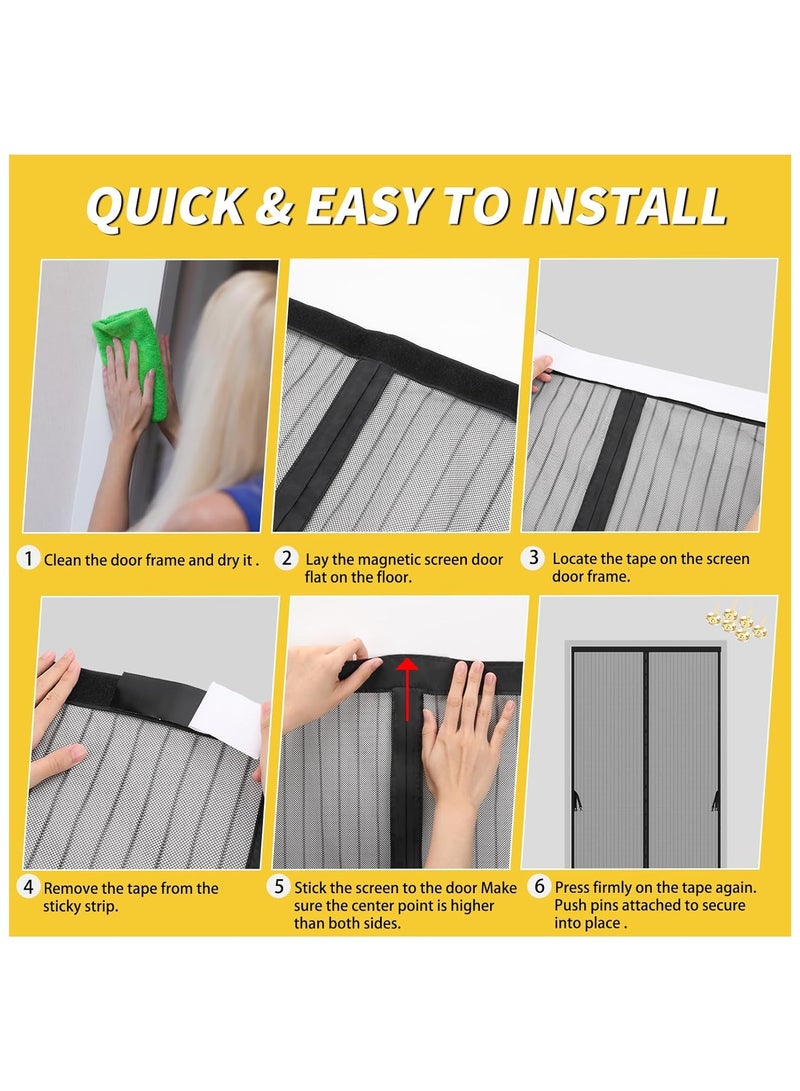 QUICK & EASY TO INSTALL

1 Clean the door frame and dry it .

2 Lay the magnetic screen door flat on the floor.

3 Locate the tape on the screen door frame.

4 Remove the tape from the sticky strip.

5 Stick the screen to the door Make sure the center point is higher than both sides.

6 Press firmly on the tape again. Push pins attached to secure into place .