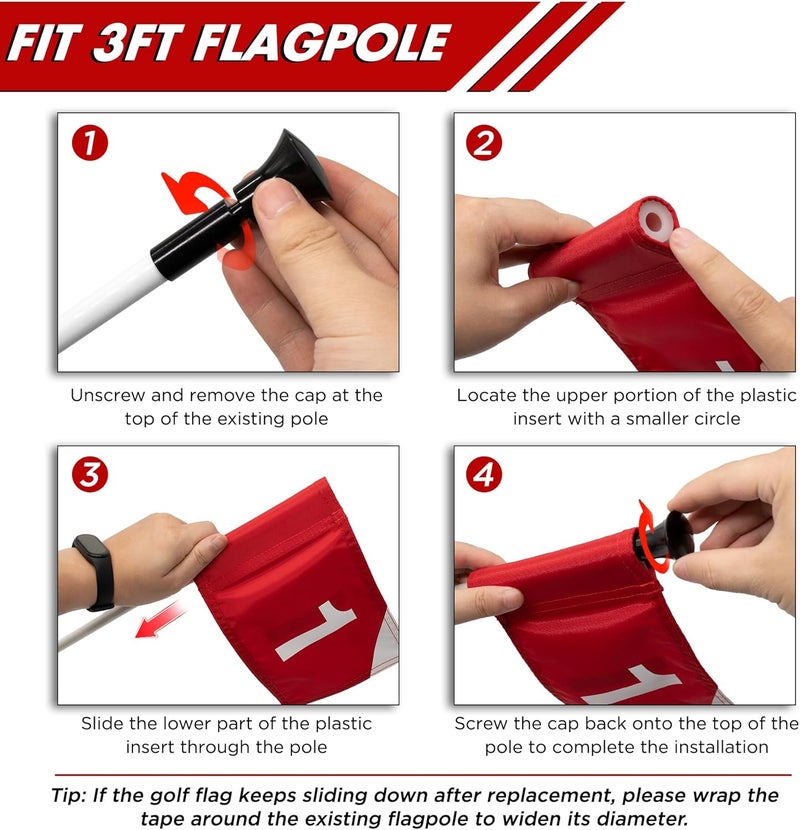 FIT 3FT FLAGPOLE

1

Unscrew and remove the cap at the top of the existing pole

2

Locate the upper portion of the plastic insert with a smaller circle

3

1

Slide the lower part of the plastic insert through the pole

4

1

Screw the cap back onto the top of the pole to complete the installation

Tip: If the golf flag keeps sliding down after replacement, please wrap the tape around the existing flagpole to widen its diameter.